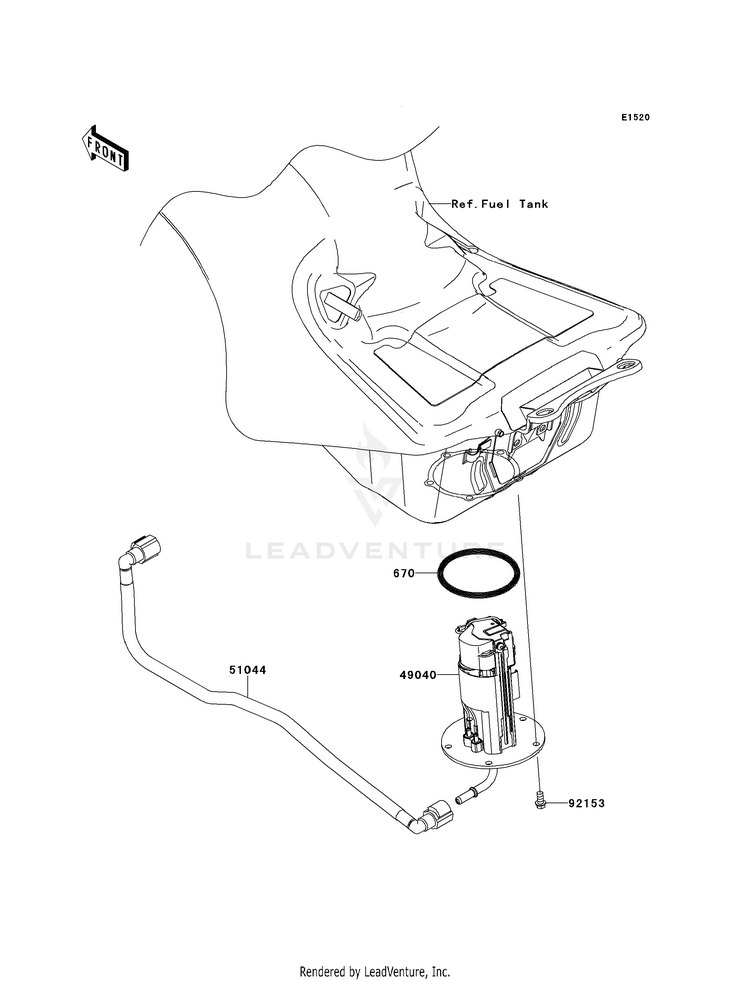 E1520

FRONT

Ref.Fuel Tank

LEADVENTURE

670

49040

51044

92153

Rendered by LeadVenture, Inc.