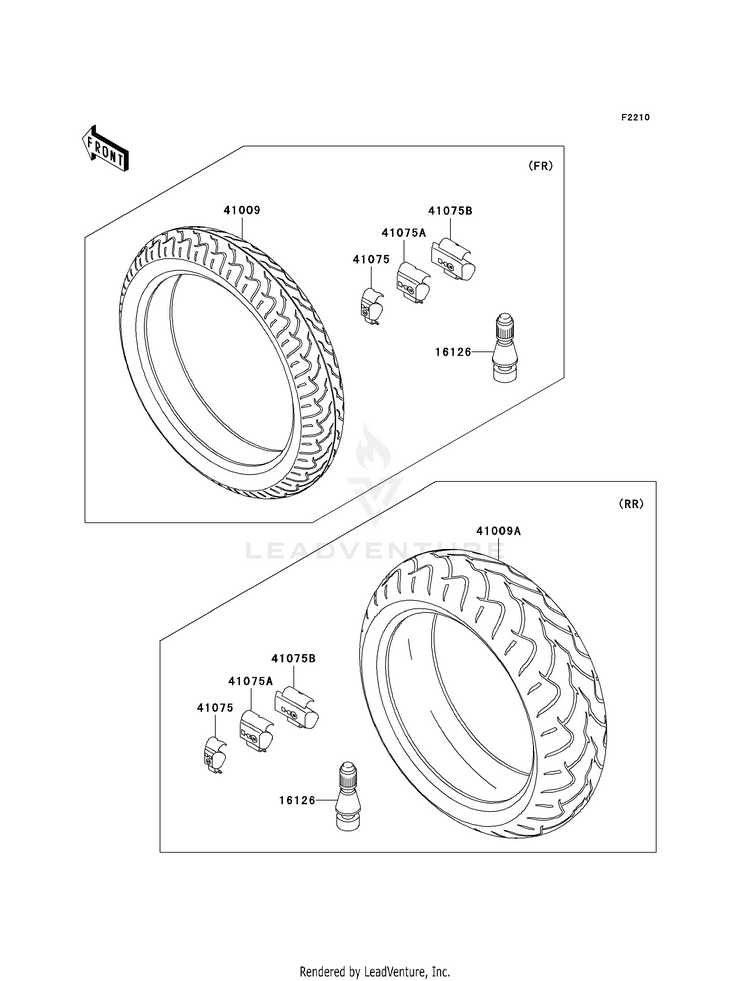 F2210

FRONT

(FR)

41009

41075B

41075A

41075

16126

LEADVENTURE

(RR)

41009A

41075B

41075A

41075

16126

Rendered by LeadVenture, Inc.