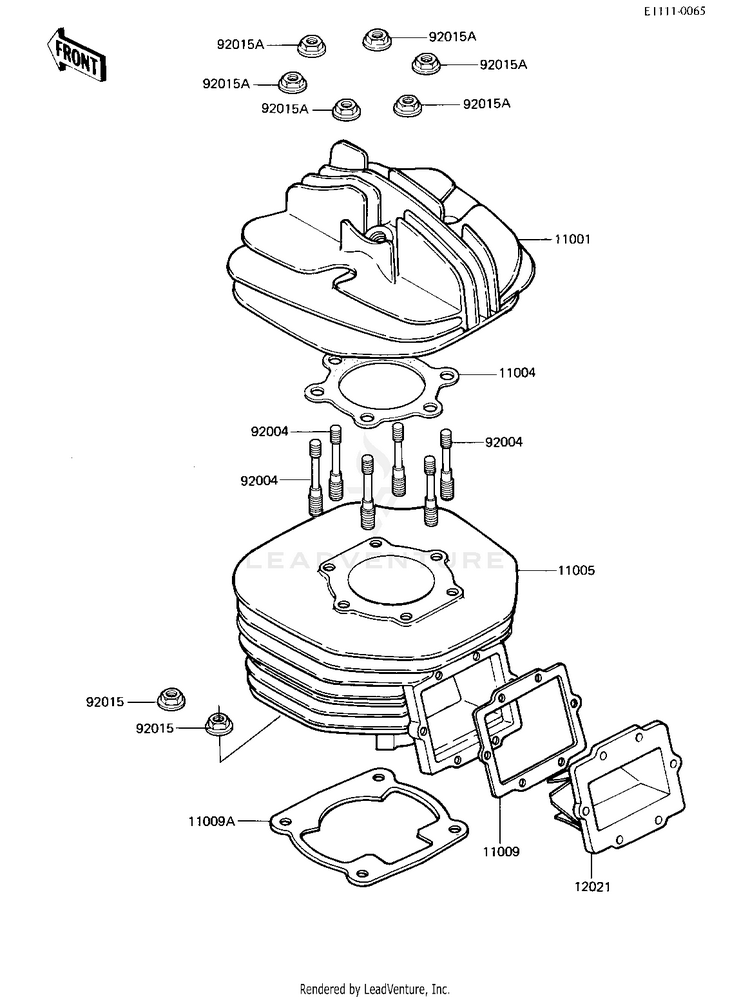 E1111-0065

FRONT

92015A
92015A
92015A
92015A
92015A
92015A

11001

11004

92004
92004
92004

LEADVENTURE

11005

92015
92015

11009A

11009

12021

Rendered by LeadVenture, Inc.