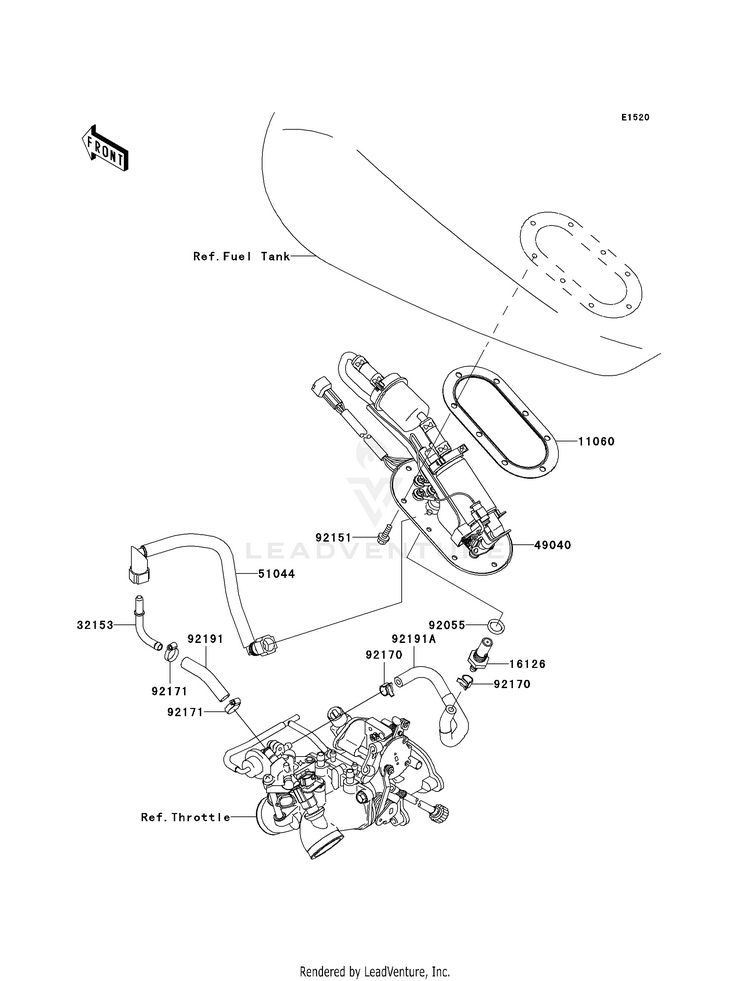 E1520

FRONT

Ref.Fuel Tank

11060

92151

49040

LEADVENTURE

51044

32153

92191

92055

92191A

92170

16126

92170

92171

92171

Ref.Throttle

Rendered by LeadVenture, Inc.