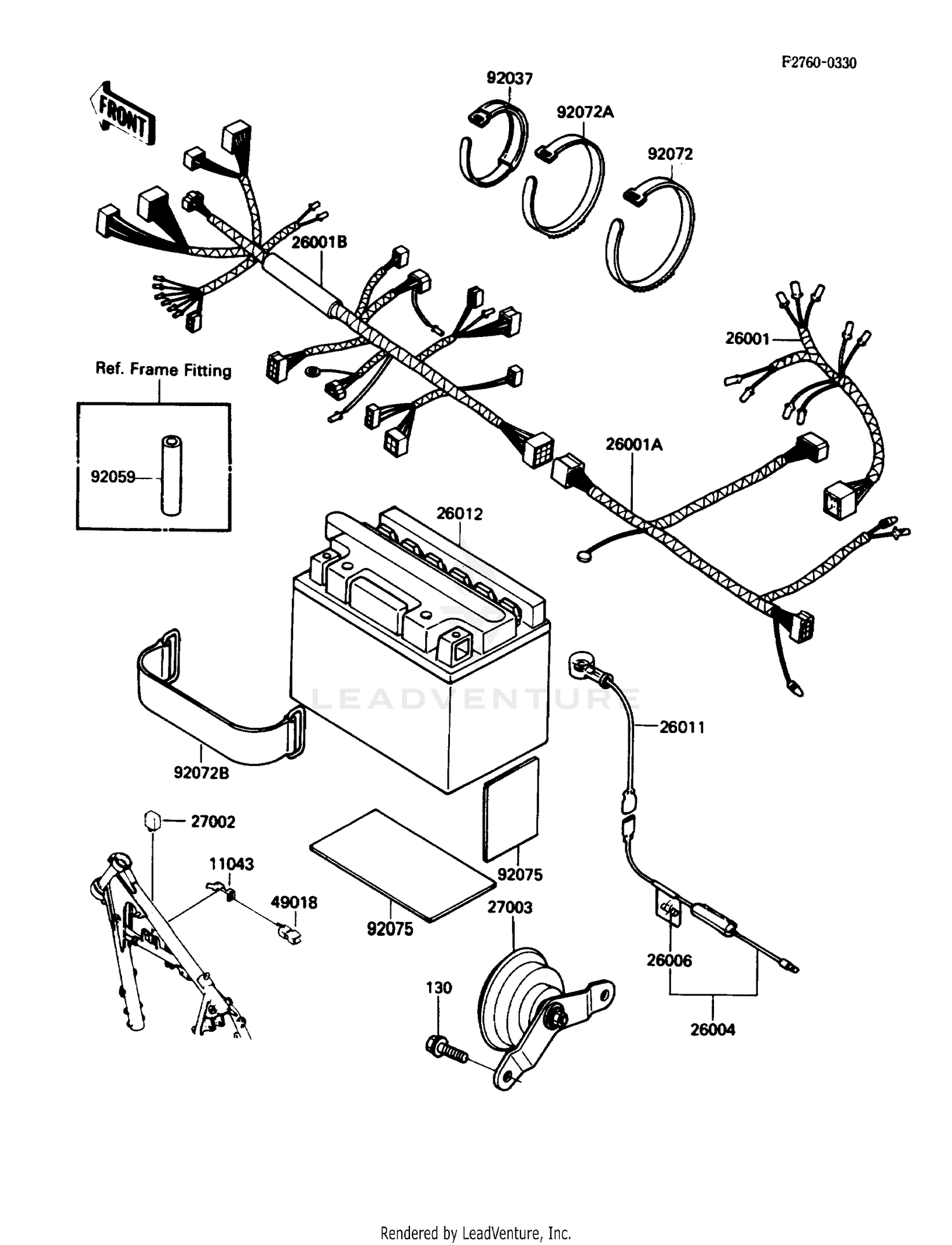 F2760-0330

FRONT

92037

92072A

92072

26001B

26001

Ref. Frame Fitting

92059

26001A

26012

LEADVENTURE

26011

92072B

27002

11043

49018

92075

92075

27003

26006

130

26004

Rendered by LeadVenture, Inc.