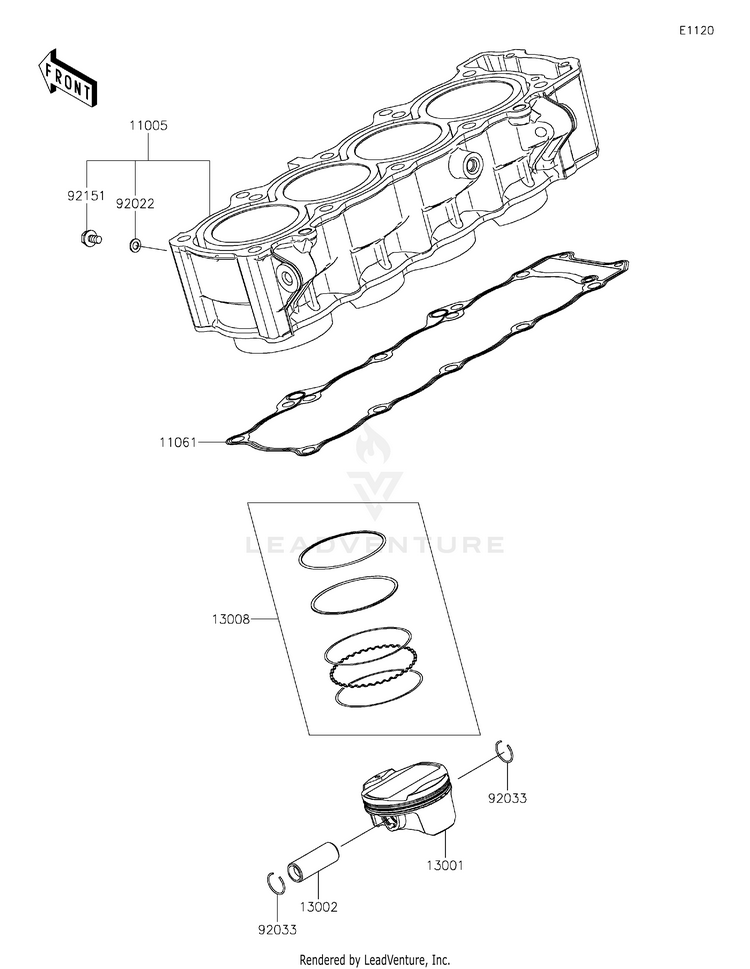 E1120

FRONT

11005

92151

92022

11061

LEADVENTURE

13008

92033

13001

13002

92033

Rendered by LeadVenture, Inc.