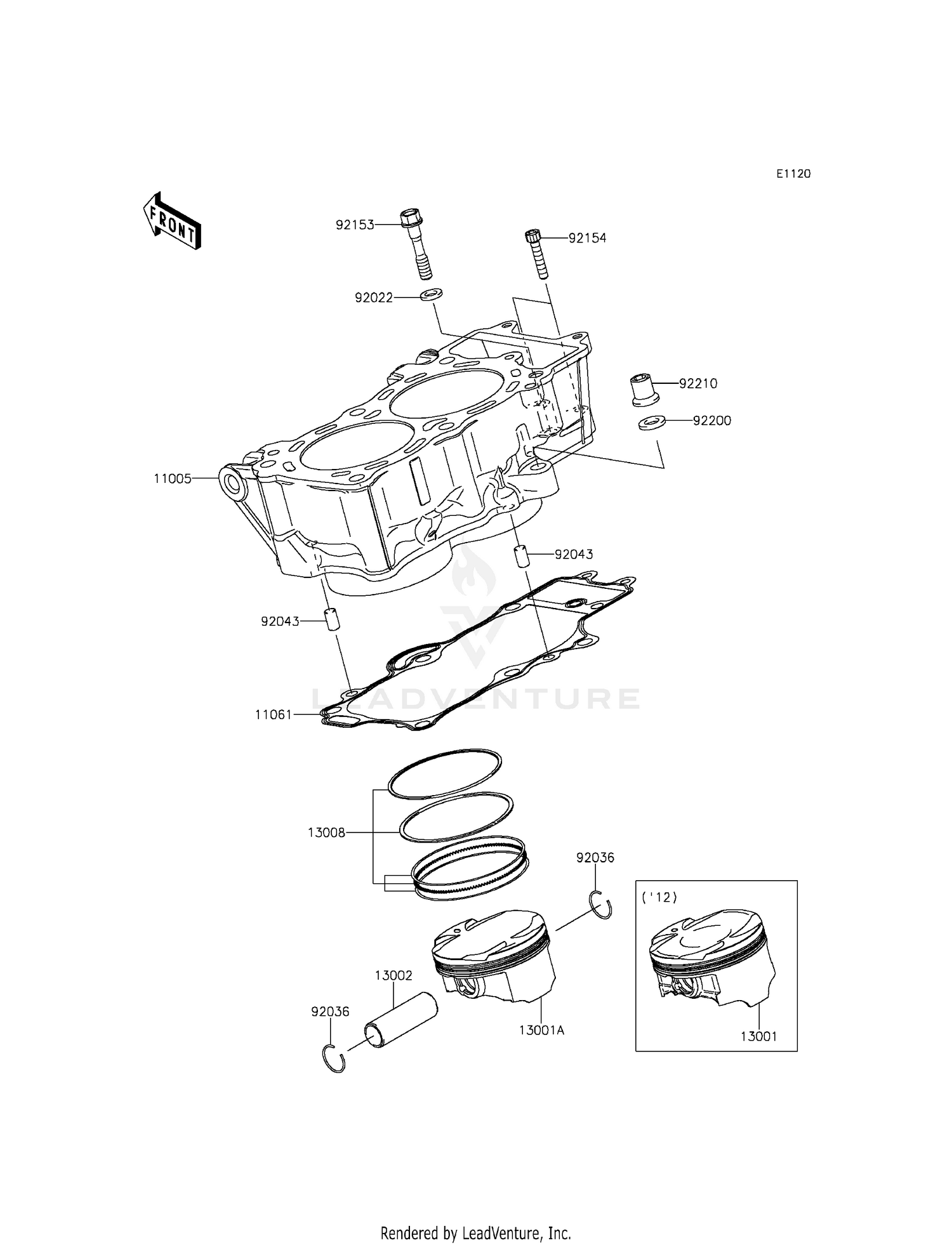 E1120

FRONT

92153

92154

92022

92210

92200

11005

92043

92043

LEADVENTURE

11061

13008

92036

('12)

13002

92036

13001A

13001

Rendered by LeadVenture, Inc.