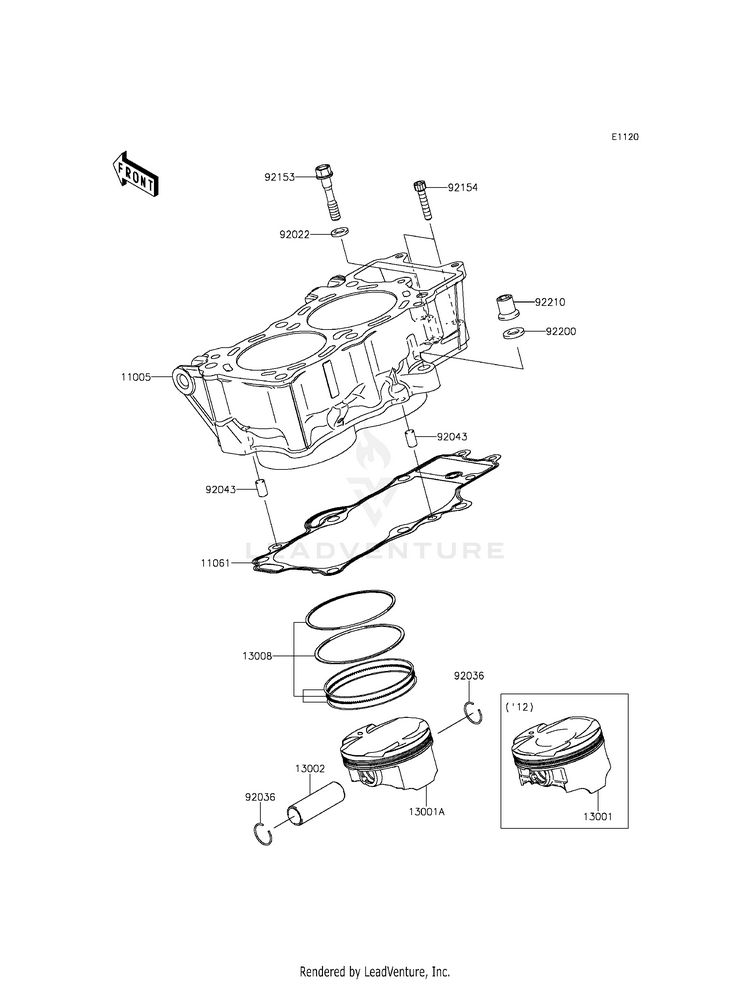 E1120

FRONT

92153

92154

92022

92210

92200

11005

92043

92043

11061

LEADVENTURE

13008

92036

('12)

13002

92036

13001A

13001

Rendered by LeadVenture, Inc.