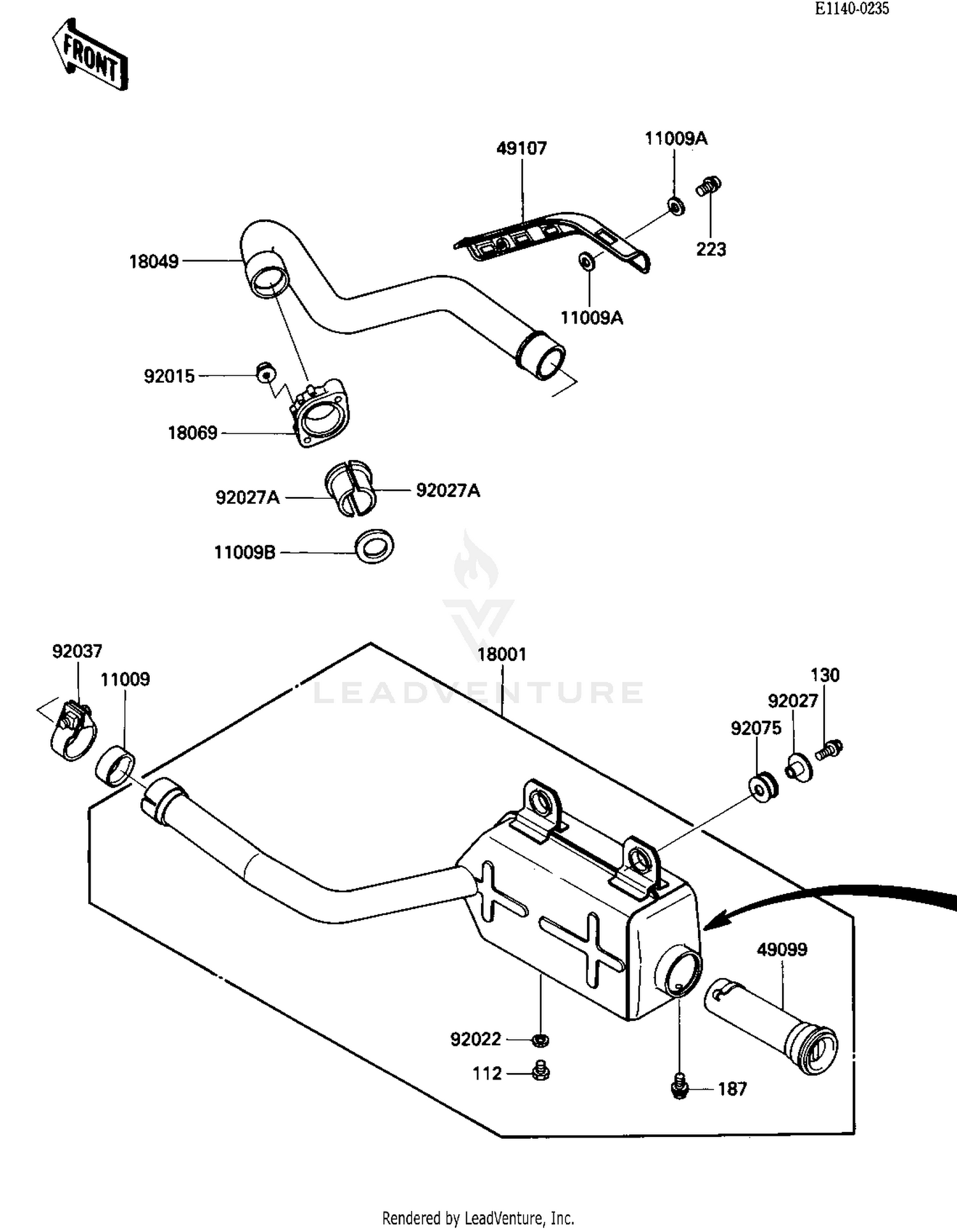 E1140-0235

FRONT

49107
11009A
223
18049
11009A
92015
18069
92027A
92027A
11009B

LEADVENTURE

92037
11009
18001
130
92027
92075
49099
92022
112
187

Rendered by LeadVenture, Inc.