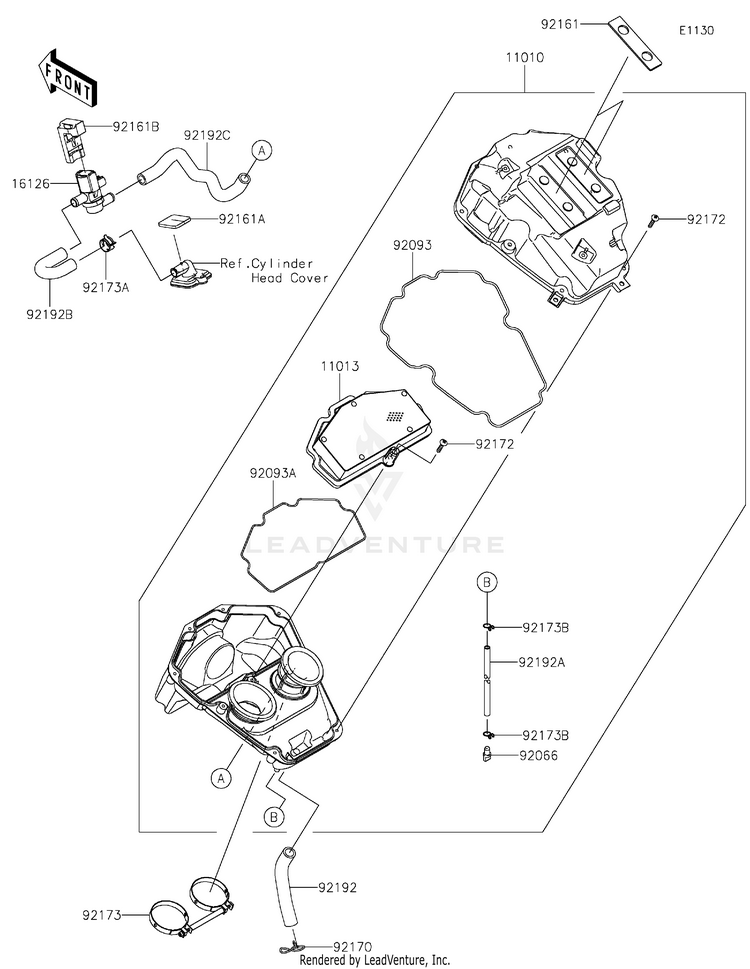 92161
E1130
FRONT
11010
92161B
92192C
A
16126
92161A
92172
Ref.Cylinder Head Cover
92173A
92192B
92093
11013
92172
92093A
LEADVENTURE
B
92173B
92192A
92173B
92066
A
B
92192
92173
92170
Rendered by LeadVenture, Inc.