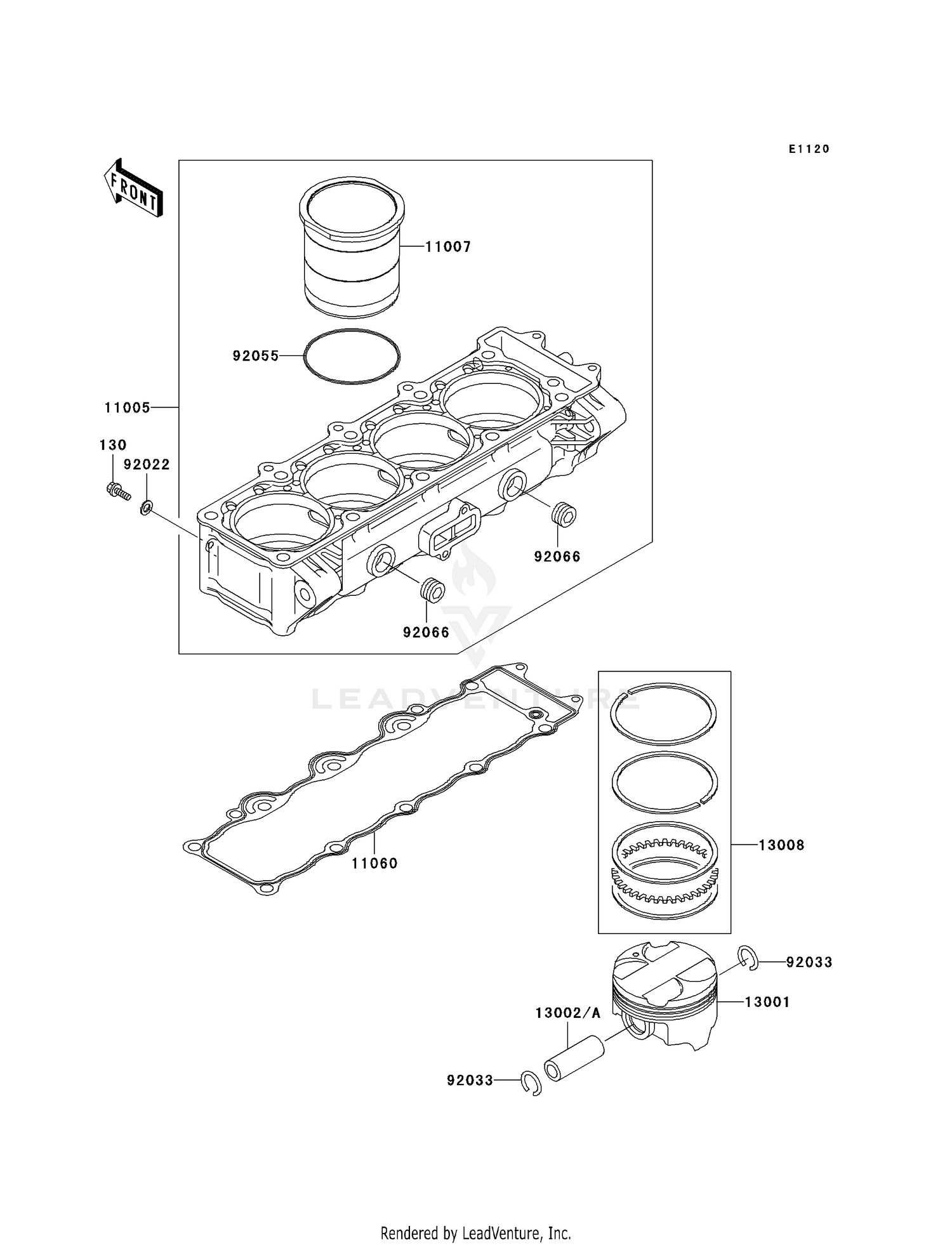 E1120

FRONT

11007

92055

11005

130

92022

92066

92066

LEADVENTURE

11060

13008

92033

13001

13002/A

92033

Rendered by LeadVenture, Inc.