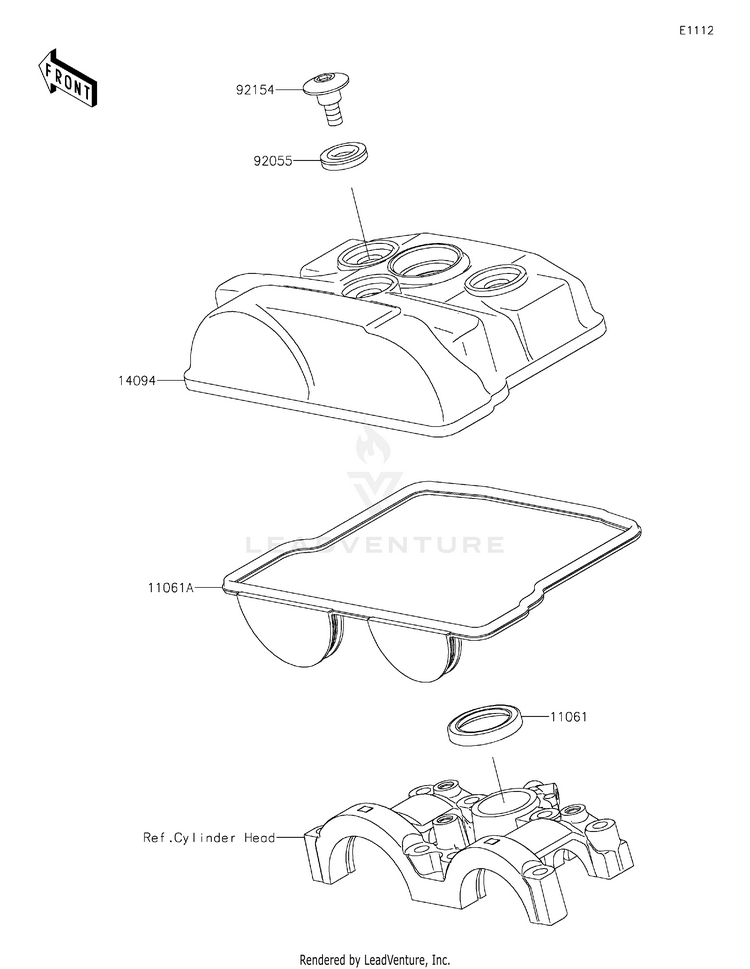 E1112

FRONT

92154

92055

14094

LEADVENTURE

11061A

11061

Ref.Cylinder Head

Rendered by LeadVenture, Inc.