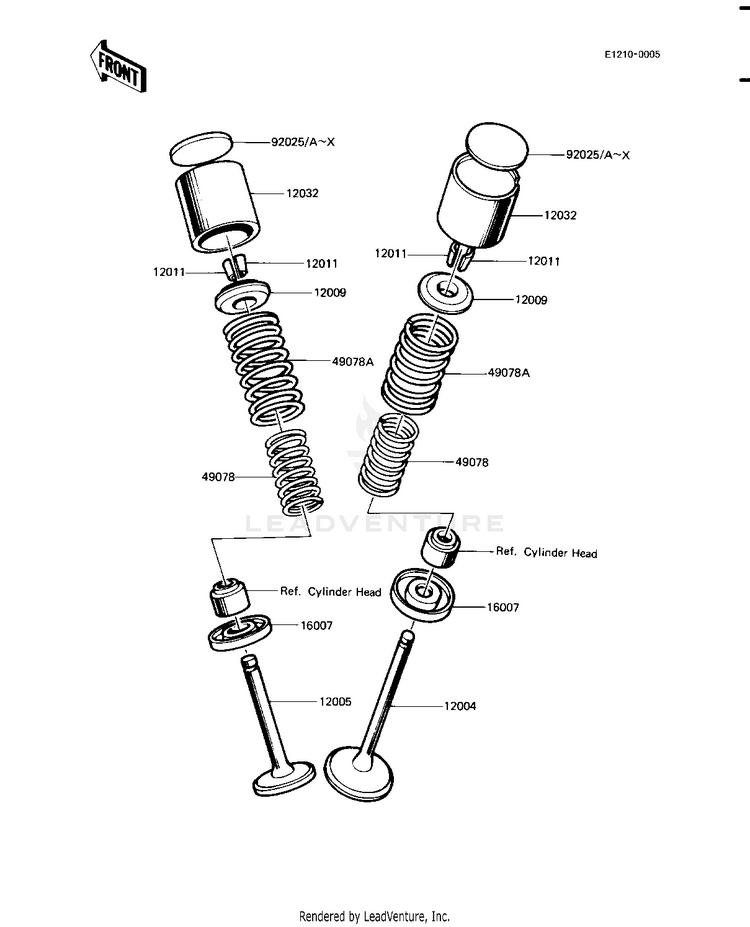 FRONT

E1210-0005

92025/A~X

12032

12011

12011

12009

49078A

49078

Ref. Cylinder Head

16007

12005

92025/A~X

12032

12011

12011

12009

49078A

49078

Ref. Cylinder Head

16007

12004

LEADVENTURE

Rendered by LeadVenture, Inc.