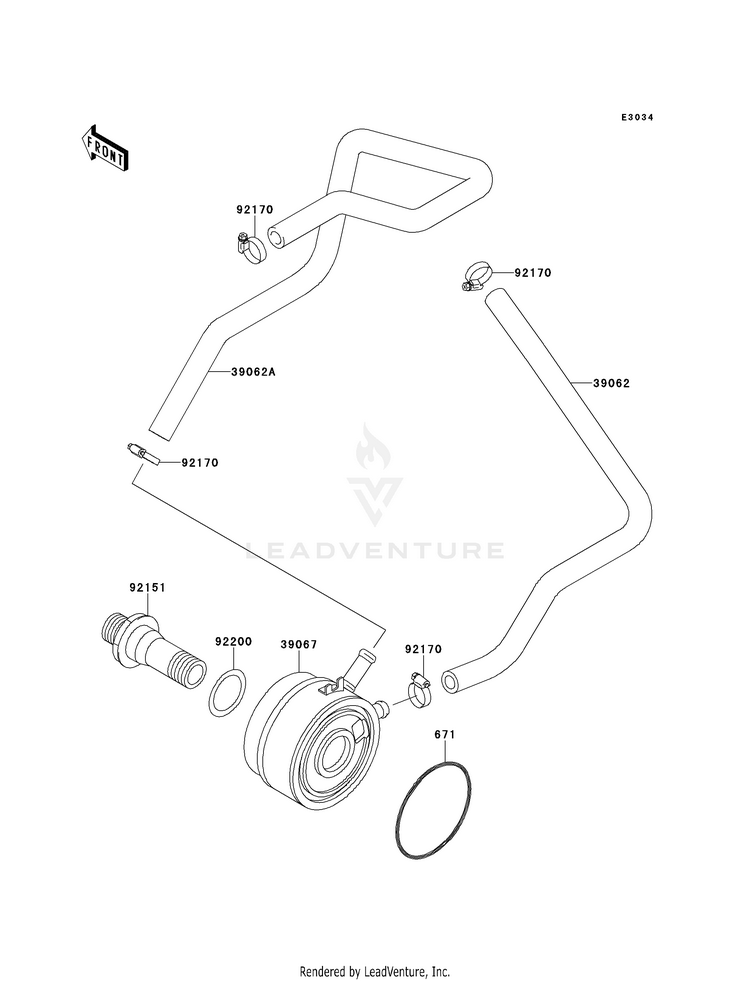 E3034

FRONT

92170

92170

39062A

39062

92170

LEADVENTURE

92151

92200

39067

92170

671

Rendered by LeadVenture, Inc.