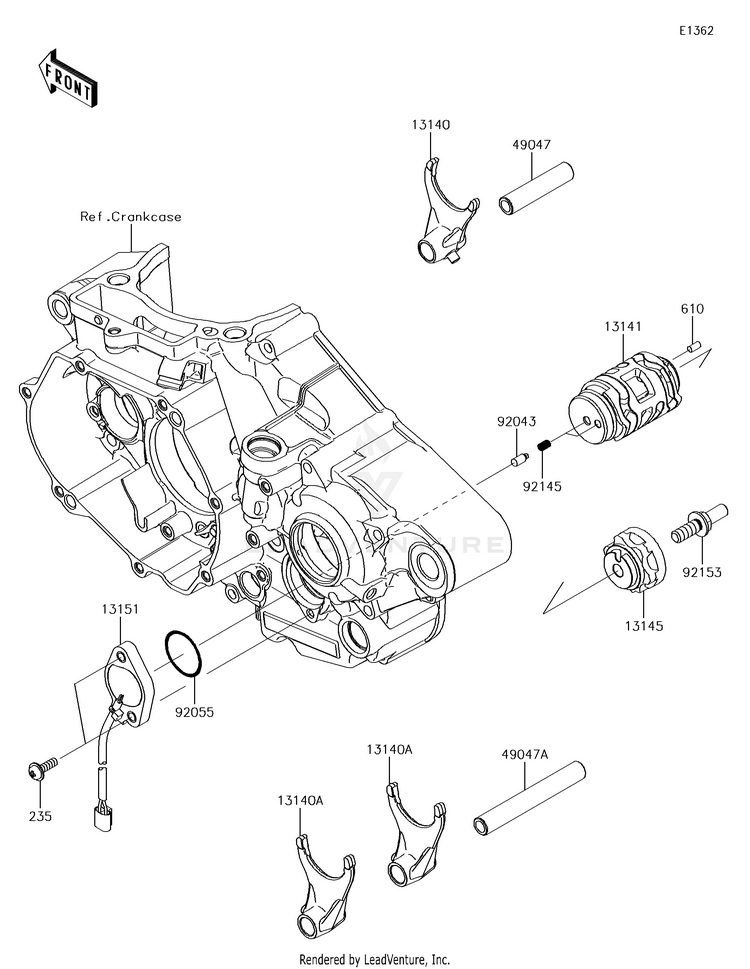 E1362

FRONT

13140

49047

Ref.Crankcase

610

13141

92043

92145

92153

13145

13151

92055

235

13140A

49047A

13140A

Rendered by LeadVenture, Inc.