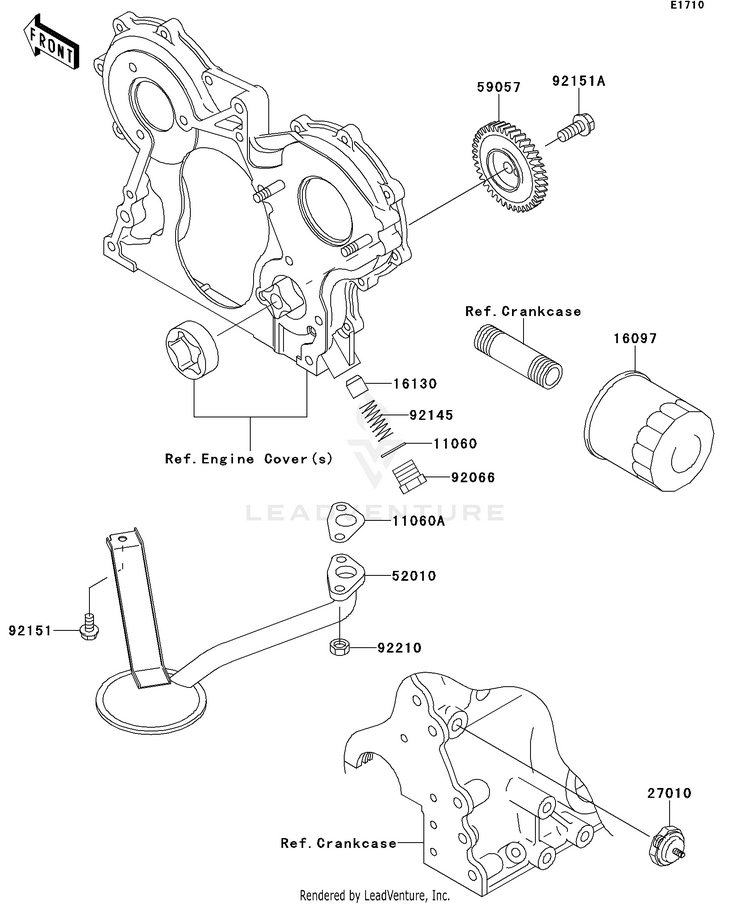 E1710

FRONT

59057
92151A
Ref.Crankcase
16097
16130
92145
11060
92066
Ref.Engine Cover(s)
LEADVENTURE
11060A
52010
92151
92210
27010
Ref.Crankcase

Rendered by LeadVenture, Inc.