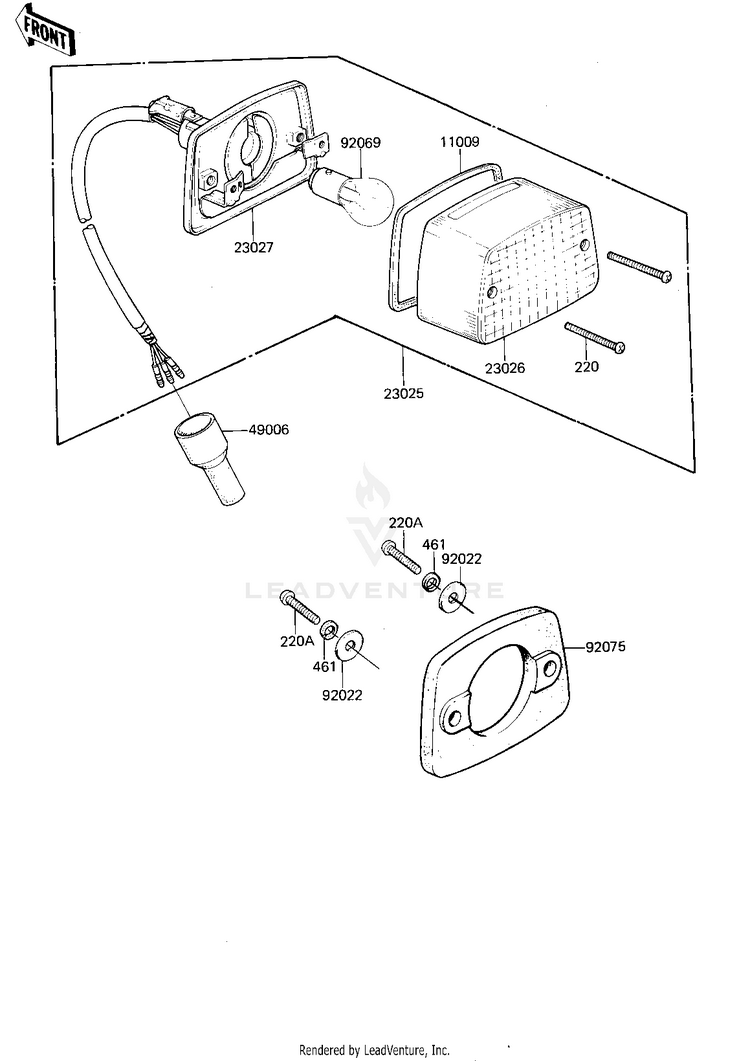 FRONT

92069
11009
23027
23026
220
23025
49006
LEADVENTURE
220A
461
92022
220A
461
92022
92075

Rendered by LeadVenture, Inc.