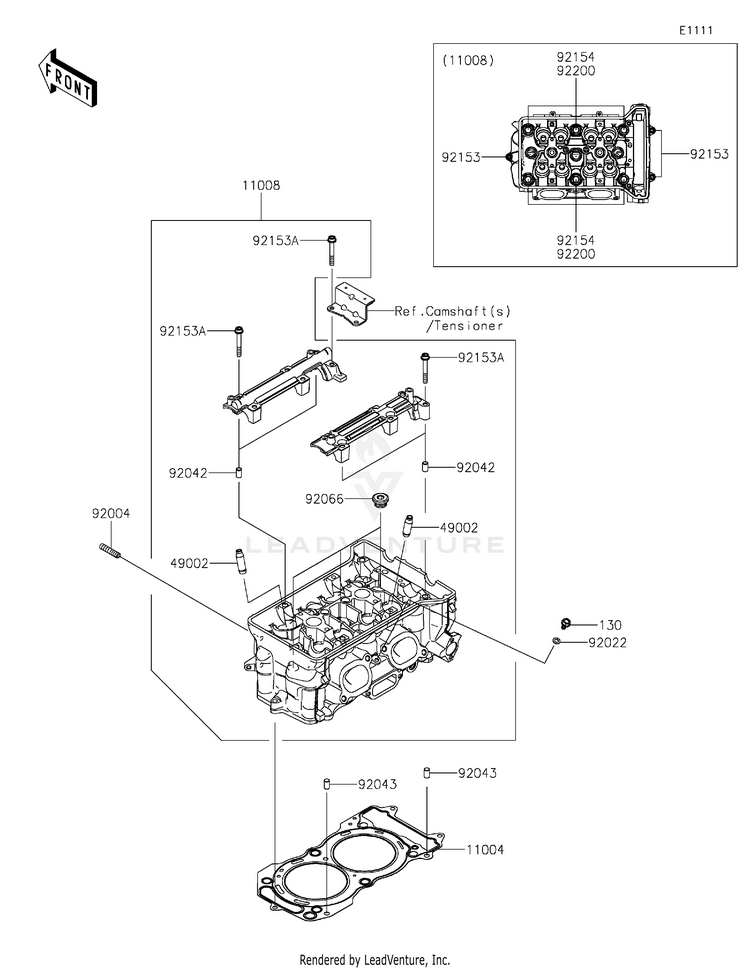 E1111

FRONT

(11008)
92154
92200

92153
92153

92154
92200

11008

92153A

Ref.Camshaft(s)
/Tensioner

92153A

92153A

92042
92042

92066

92004

49002
49002

LEADVENTURE

130
92022

92043
92043

11004

Rendered by LeadVenture, Inc.