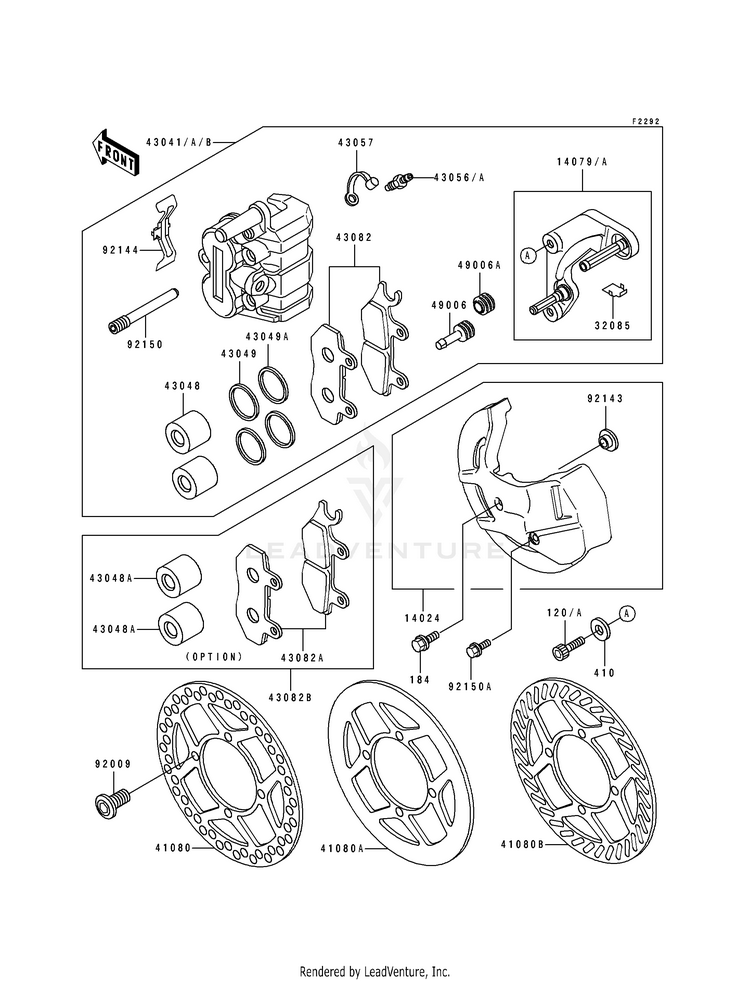 F2292

FRONT

43041/A/B

43057

43056/A

14079/A

92144

43082

49006A

A

49006

32085

92150

43049A

43049

43048

92143

LEADVENTURE

43048A

43048A

(OPTION)

43082A

43082B

14024

184

92150A

120/A

A

410

92009

41080

41080A

41080B

Rendered by LeadVenture, Inc.