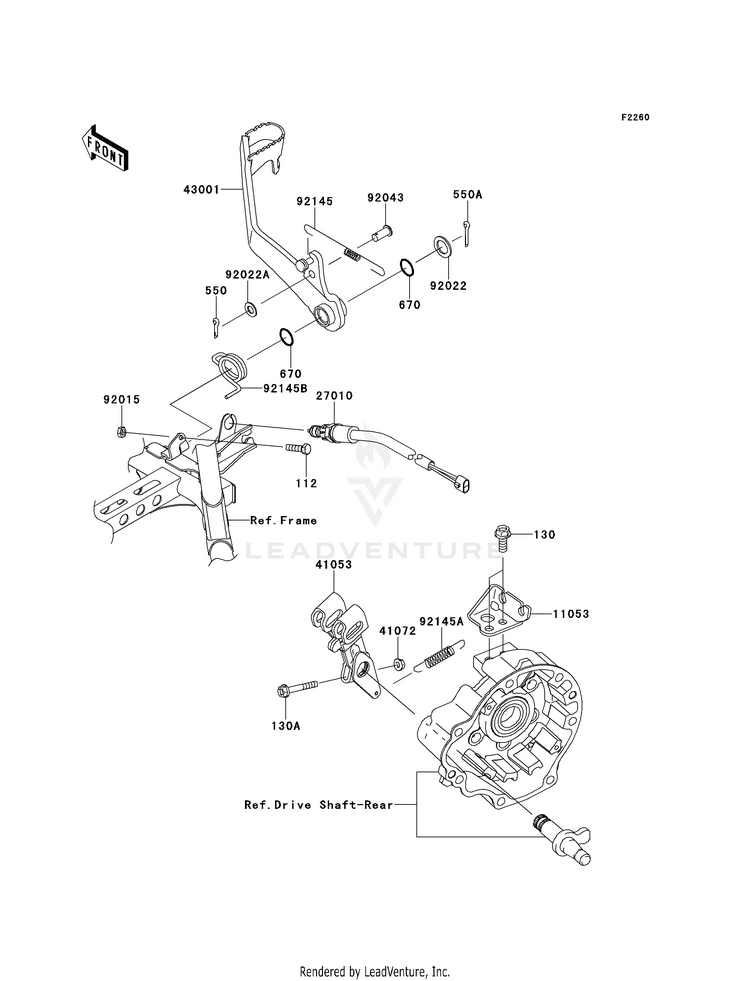 F2260

FRONT

43001

92145

92043

550A

92022A

550

670

92022

670

92145B

92015

27010

112

Ref.Frame

LEADVENTURE

130

41053

11053

41072

92145A

130A

Ref.Drive Shaft-Rear

Rendered by LeadVenture, Inc.