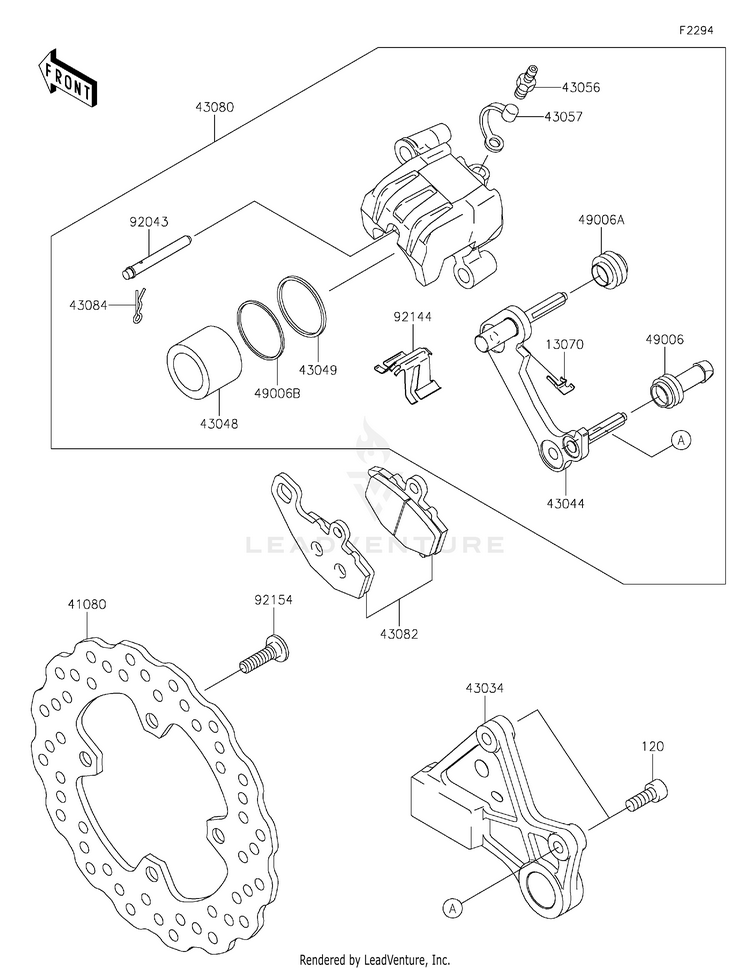 F2294

FRONT

43080

43056

43057

92043

49006A

43084

92144

13070

49006

43049

49006B

43048

A

43044

LEADVENTURE

41080

92154

43082

43034

120

A

Rendered by LeadVenture, Inc.