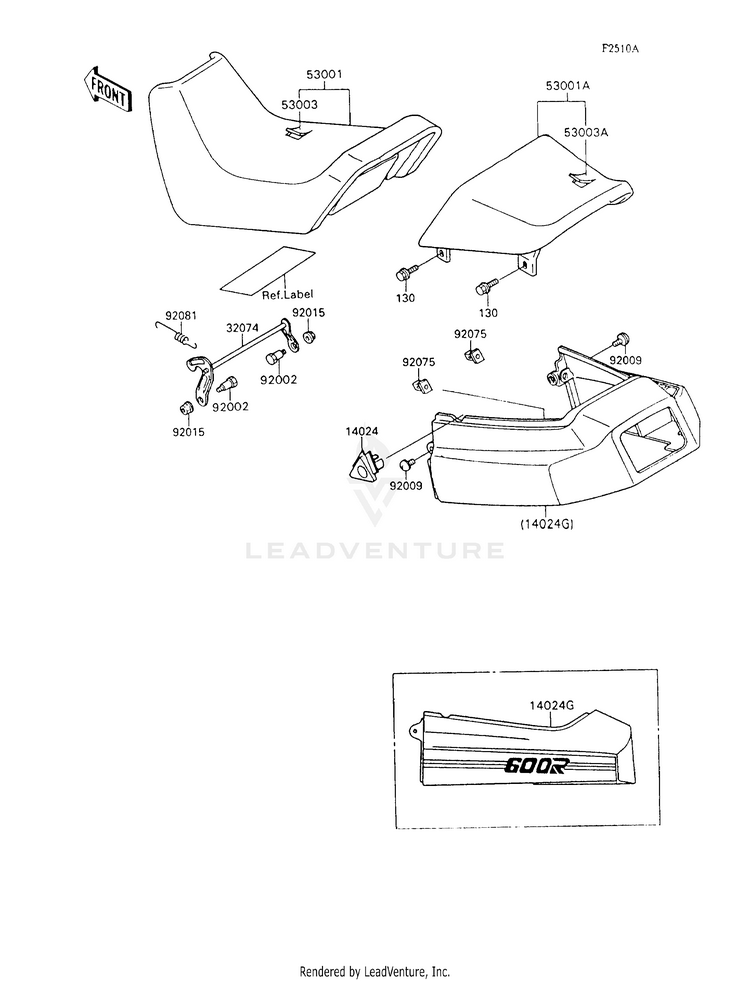 F2510A

FRONT

53001
53003

53001A
53003A

Ref.Label

130
130

92081
32074
92015
92002
92002
92015

92075
92075
92009

14024
92009
(14024G)

LEADVENTURE

14024G
600R

Rendered by LeadVenture, Inc.