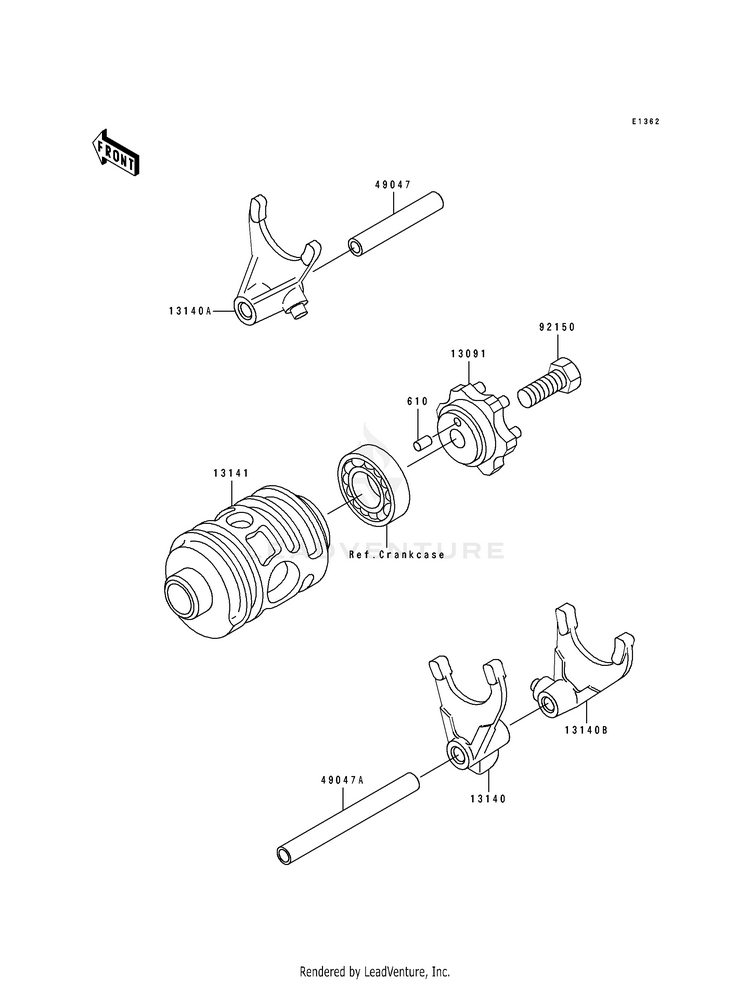 E1362

FRONT

49047

13140A

92150

13091

610

13141

Ref.Crankcase

ADVENTURE

13140B

49047A

13140

Rendered by LeadVenture, Inc.