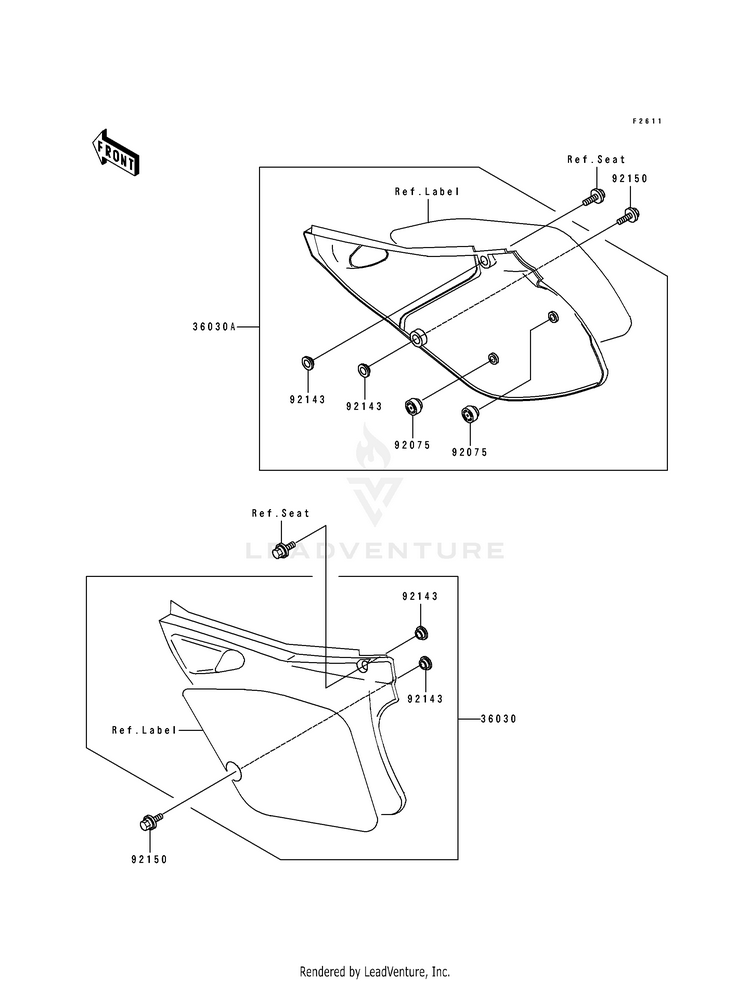 F2611

FRONT

Ref.Seat

92150

Ref.Label

36030A

92143

92143

92075

92075

LEADVENTURE

Ref.Seat

92143

92143

36030

Ref.Label

92150

Rendered by LeadVenture, Inc.