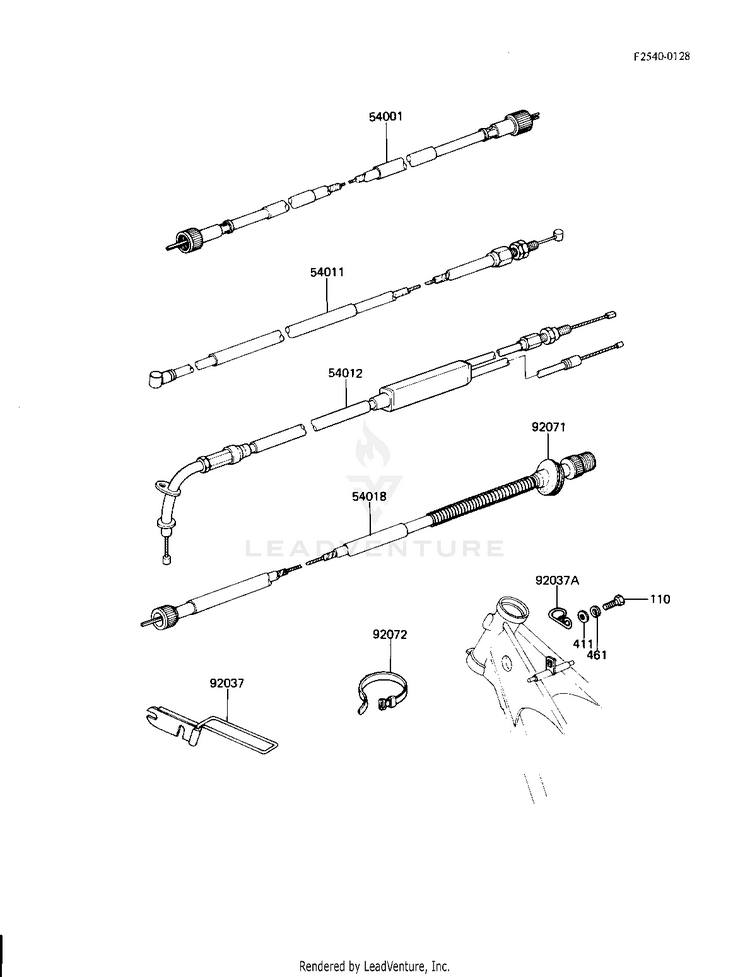 F2540-0128

54001

54011

54012

92071

54018

LEADVENTURE

92037A

110

411

461

92072

92037

Rendered by LeadVenture, Inc.