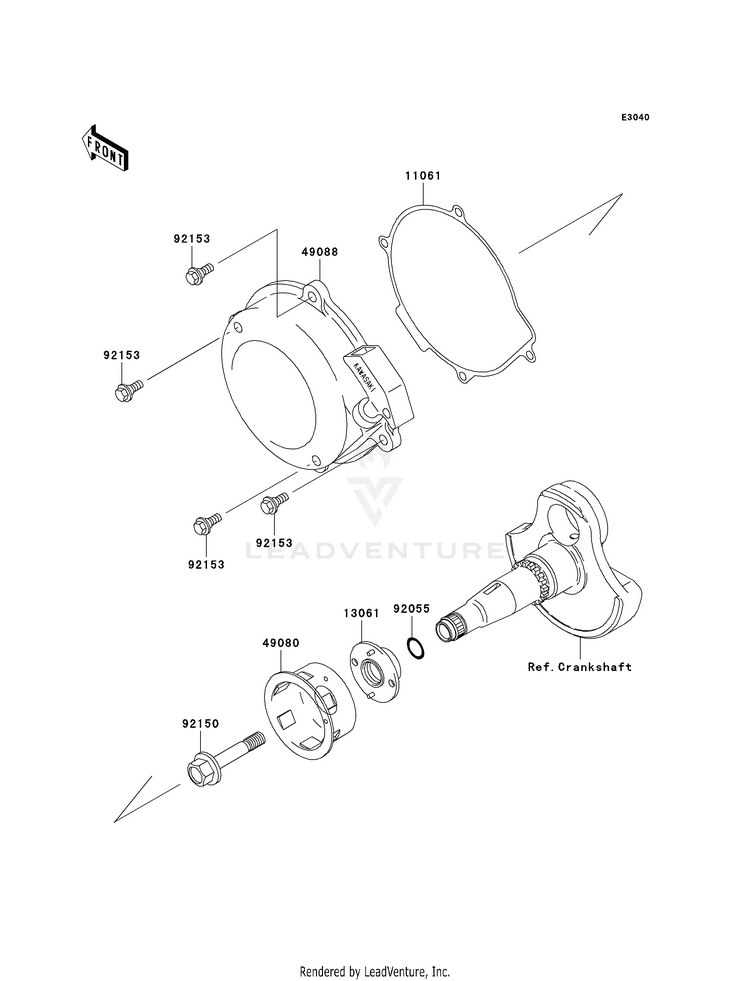 E3040

FRONT

11061

92153

49088

92153

KAWASAKI

92153

92153

LEADVENTURE

13061

92055

49080

Ref.Crankshaft

92150

Rendered by LeadVenture, Inc.