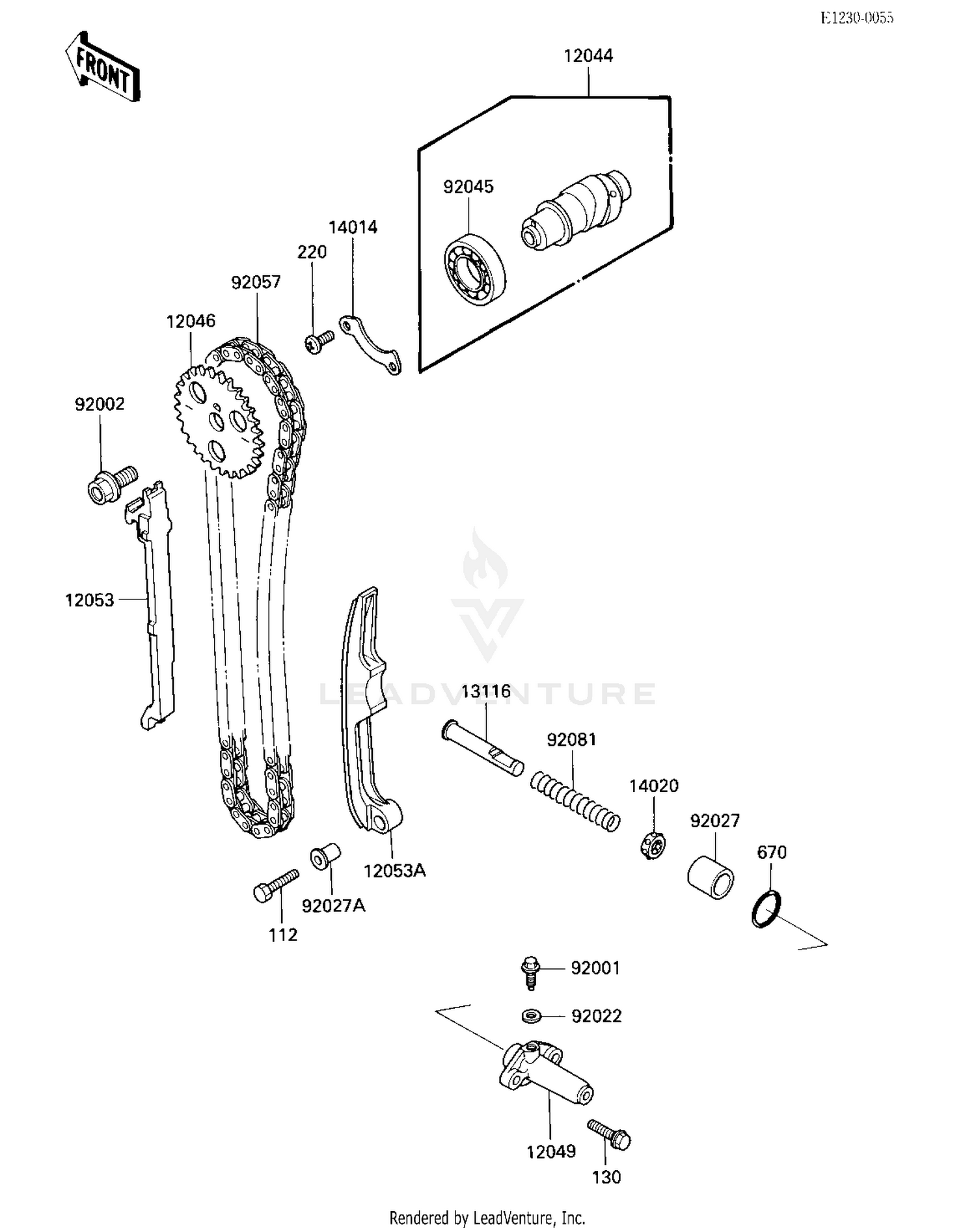 E1230-0055

FRONT

12044

92045

14014

220

92057

12046

92002

12053

LEADVENTURE

13116

92081

14020

92027

670

12053A

92027A

112

92001

92022

12049

130

Rendered by LeadVenture, Inc.