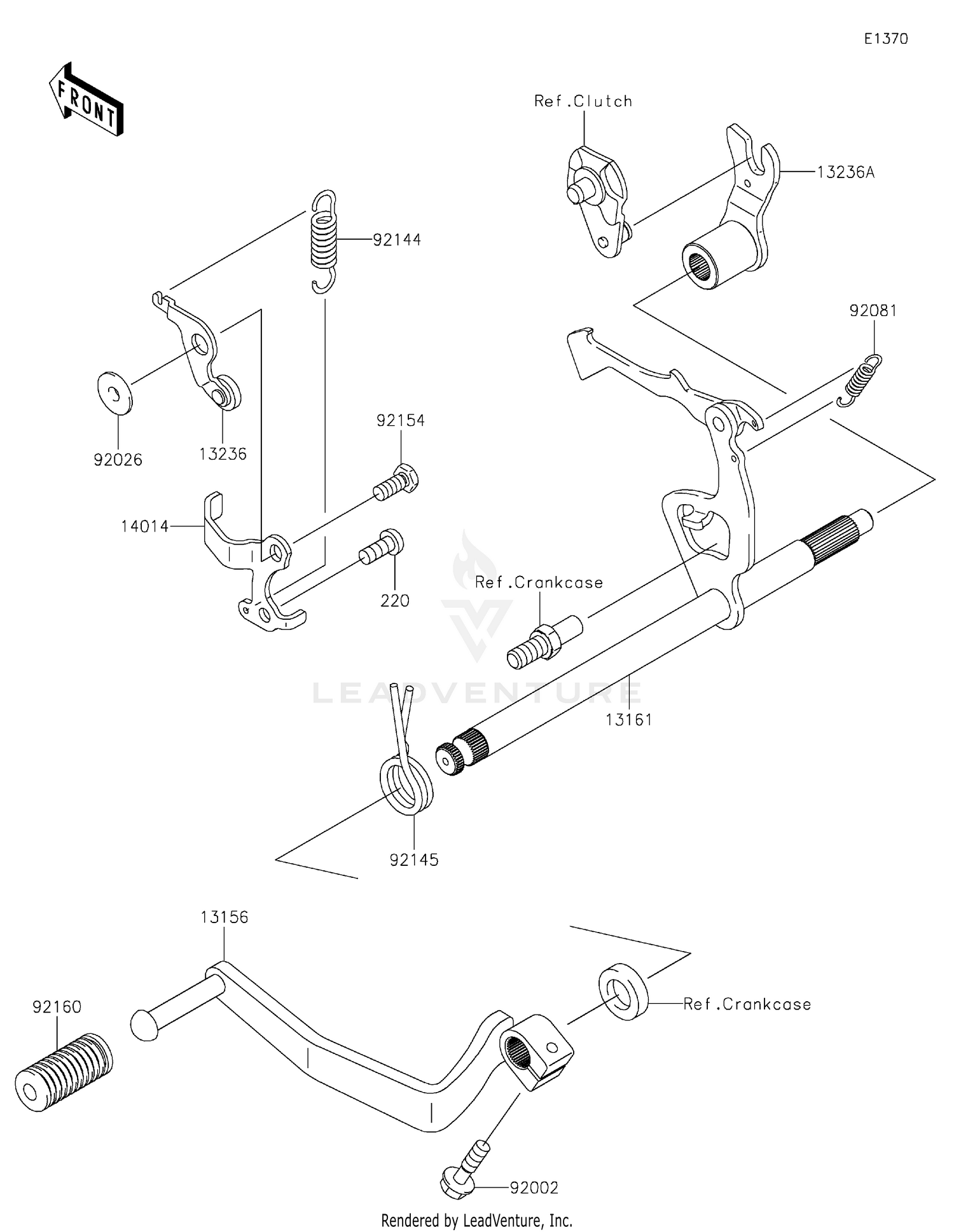 E1370

FRONT

Ref.Clutch

13236A

92144

92081

92026

13236

92154

14014

220

Ref.Crankcase

LEADVENTURE

13161

92145

13156

92160

Ref.Crankcase

92002

Rendered by LeadVenture, Inc.