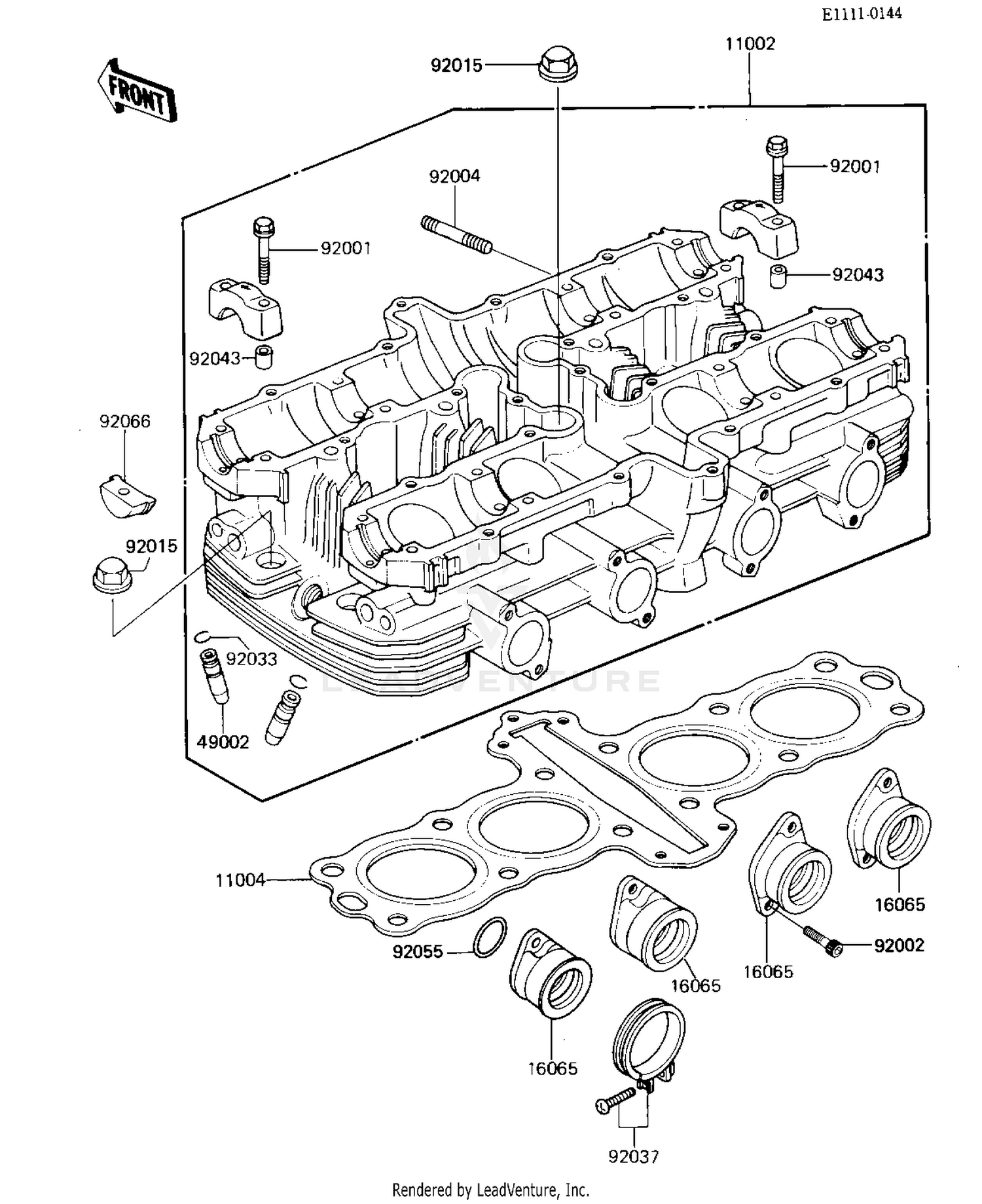 E1111-0144

FRONT

92015

11002

92004

92001

92001

92043

92043

92066

92015

92033

49002

LEADVENTURE

11004

92055

16065

16065

16065

16065

92002

92037

Rendered by LeadVenture, Inc.