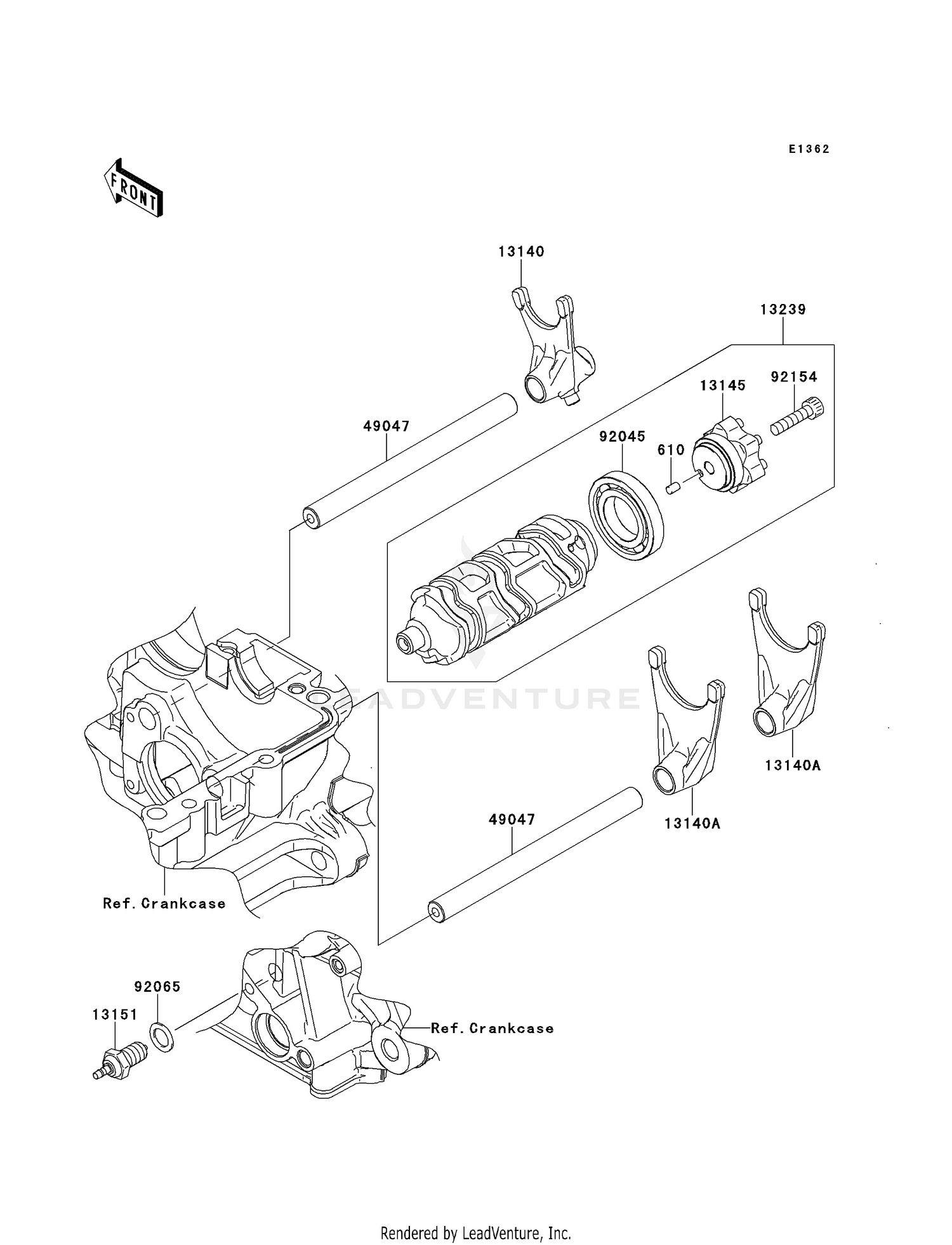 E1362

FRONT

13140

13239

13145

92154

49047

92045

610

LEADVENTURE

13140A

13140A

49047

Ref. Crankcase

92065

13151

Ref. Crankcase

Rendered by LeadVenture, Inc.