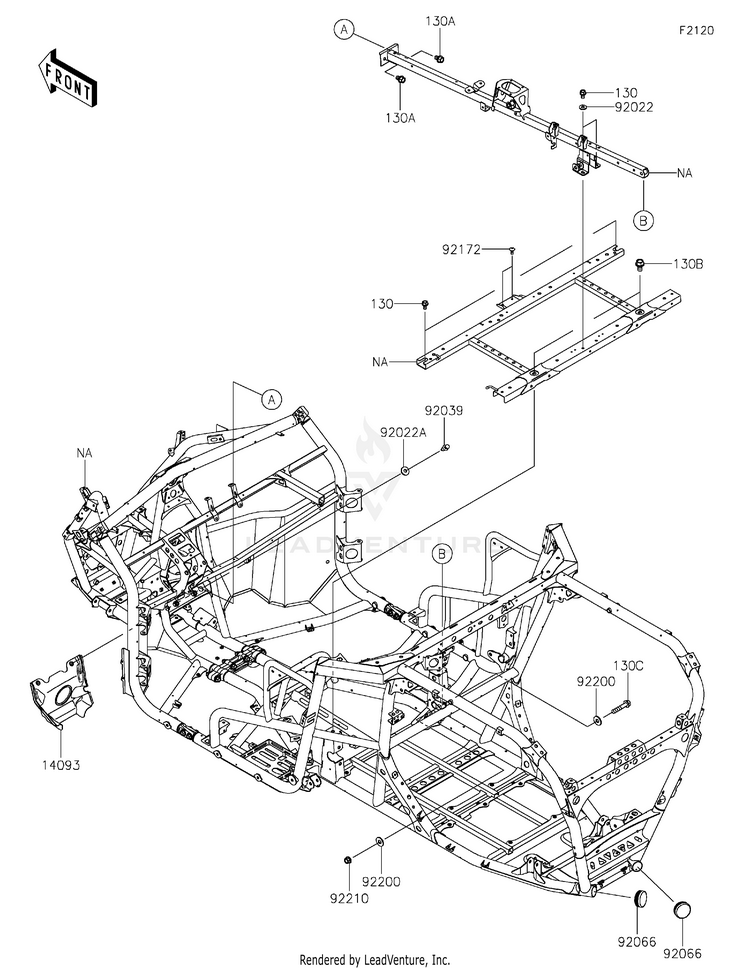 F2120

FRONT

A

130A

130A

130

92022

NA

B

92172

130B

130

NA

A

92039

92022A

NA

LEADVENTURE

B

130C

92200

14093

92200

92210

92066

92066

Rendered by LeadVenture, Inc.