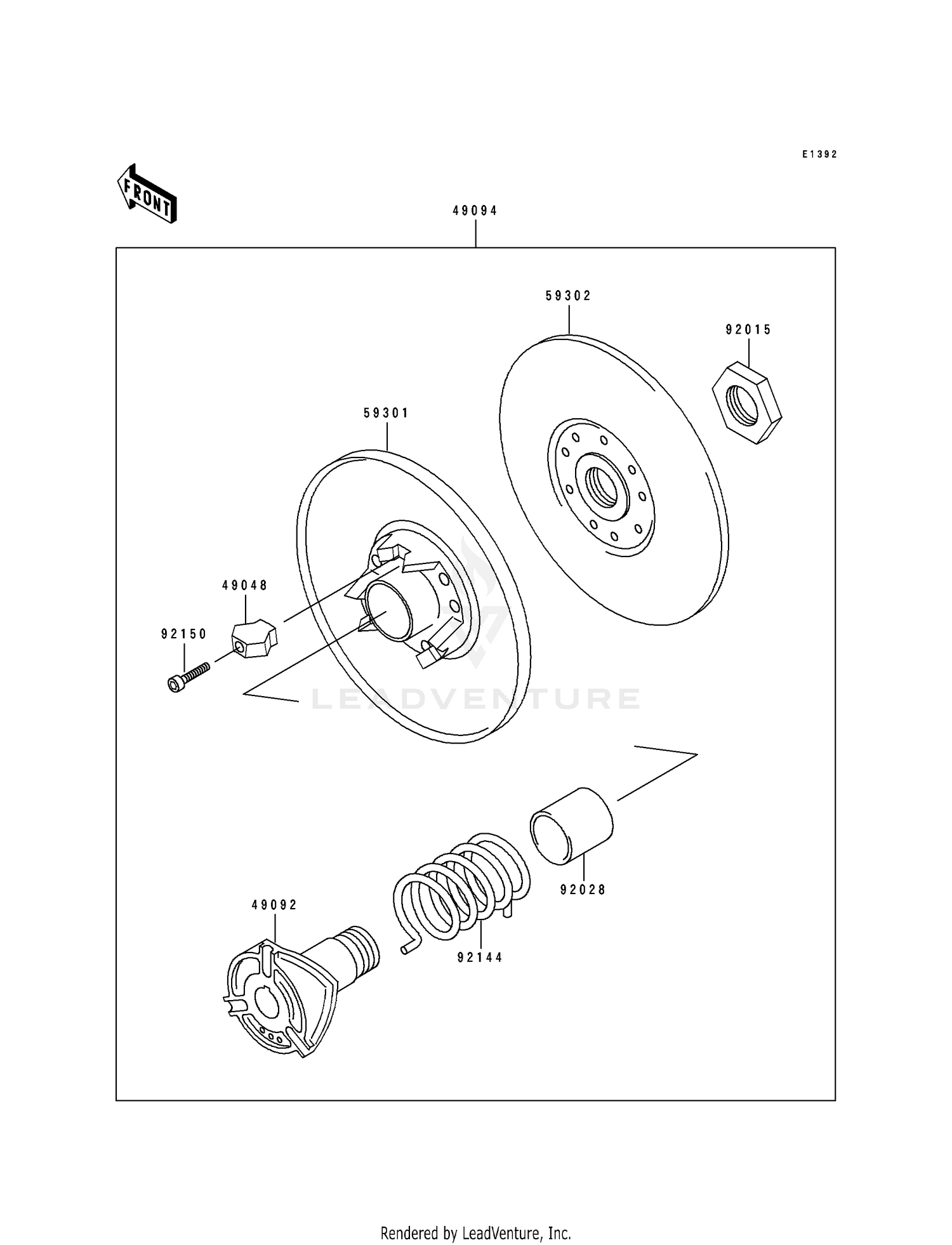 E1392

FRONT

49094

59302

92015

59301

49048

92150

LEADVENTURE

92028

49092

92144

Rendered by LeadVenture, Inc.