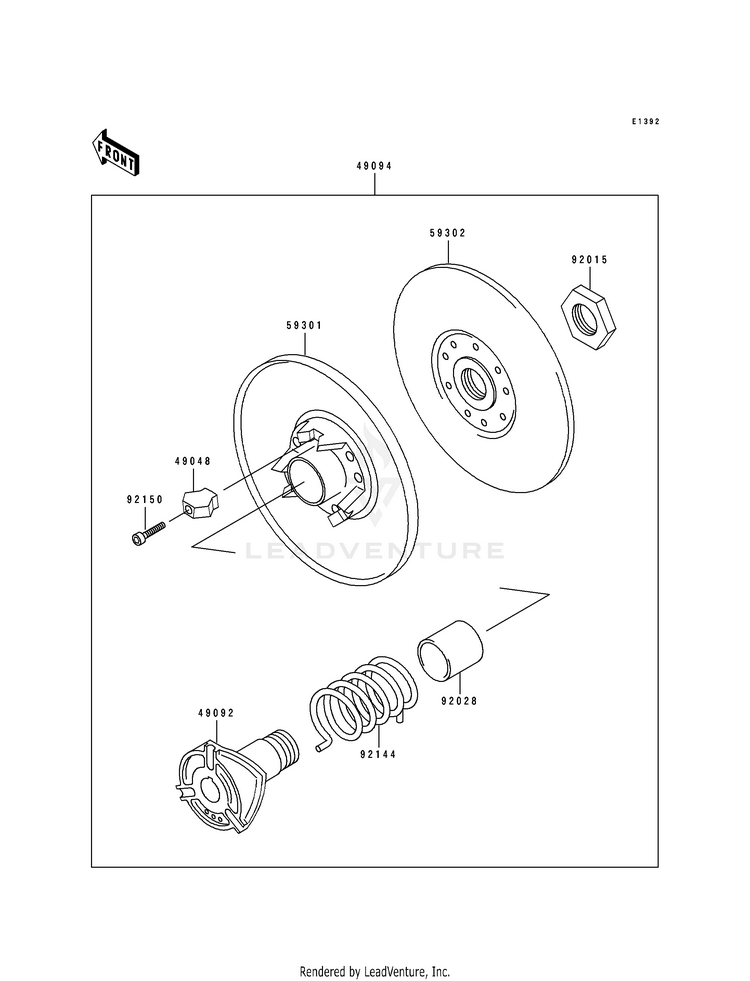 E1392

FRONT

49094

59302

92015

59301

49048

92150

LEADVENTURE

92028

49092

92144

Rendered by LeadVenture, Inc.