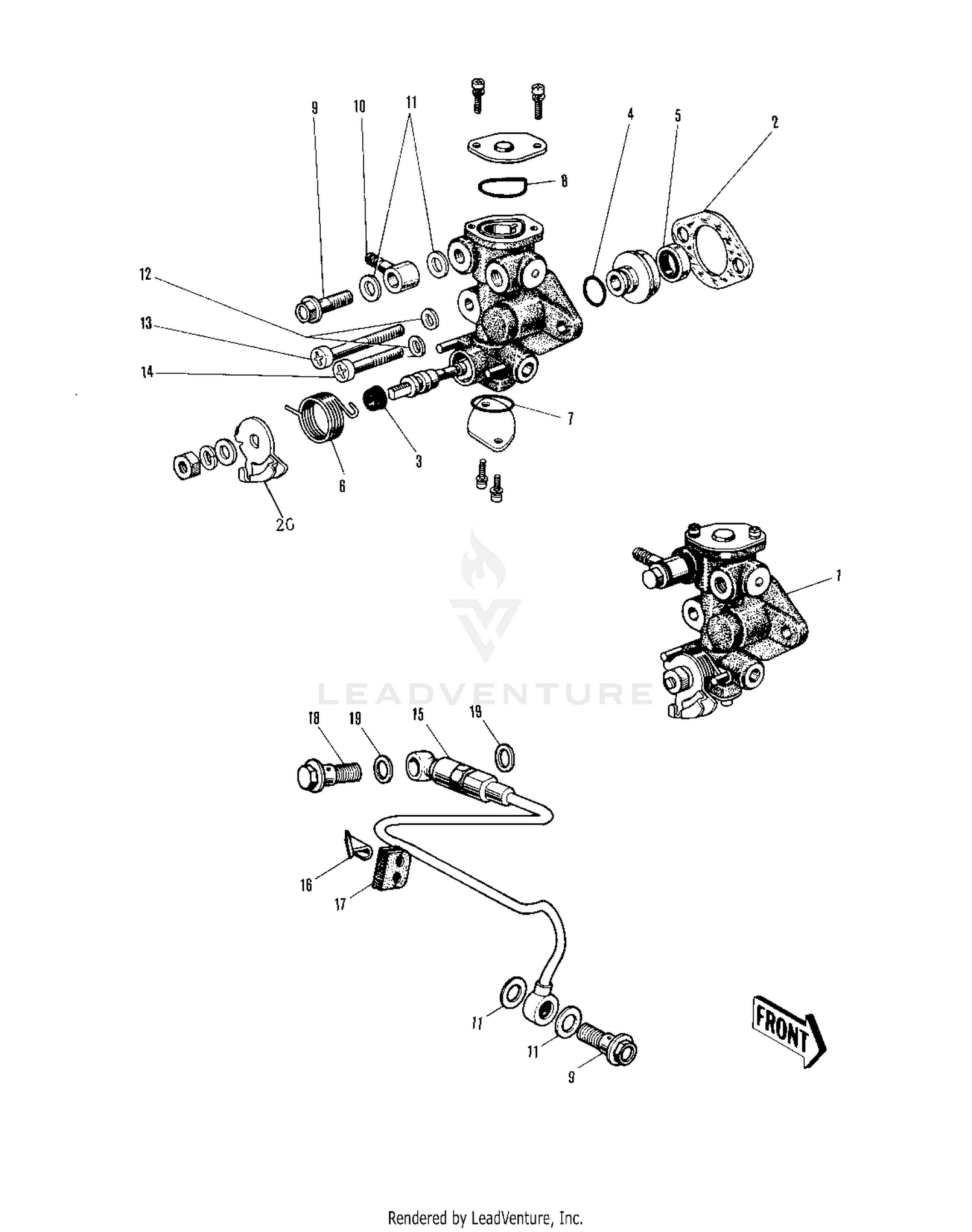 9
10
11
4
5
2
8
12
13
14
7
3
6
20
1
LEADVENTURE
18
19
15
19
16
17
11
11
9
FRONT
Rendered by LeadVenture, Inc.