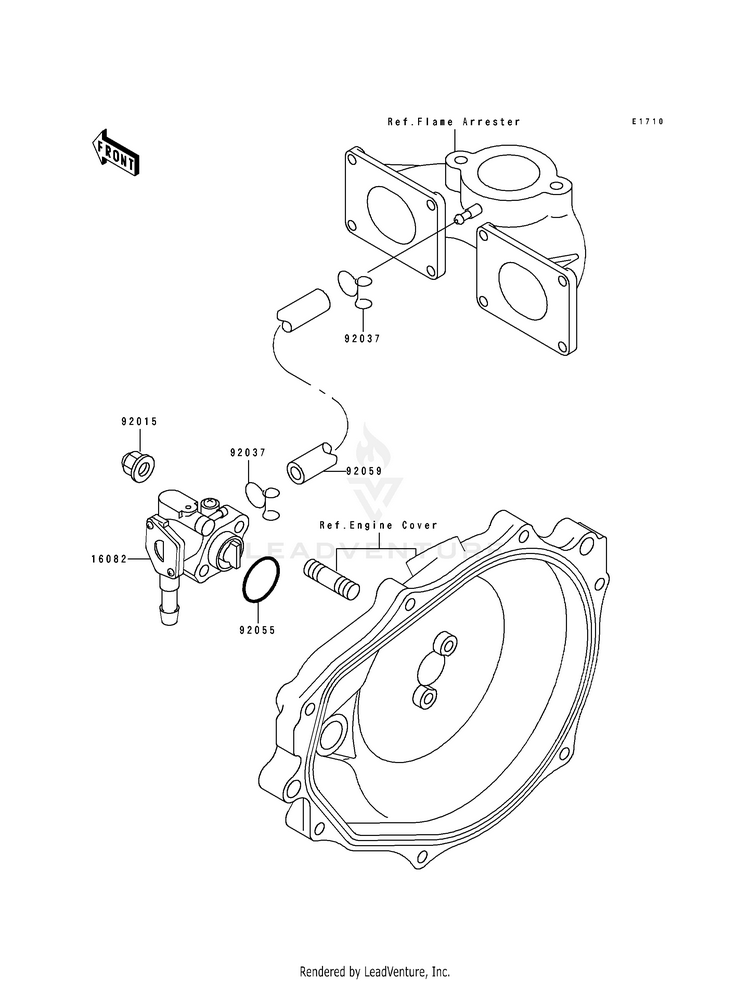 FRONT

Ref.Flame Arrester

E1710

92037

92015

92037

92059

Ref.Engine Cover

16082

92055

LEADVENTURE

Rendered by LeadVenture, Inc.