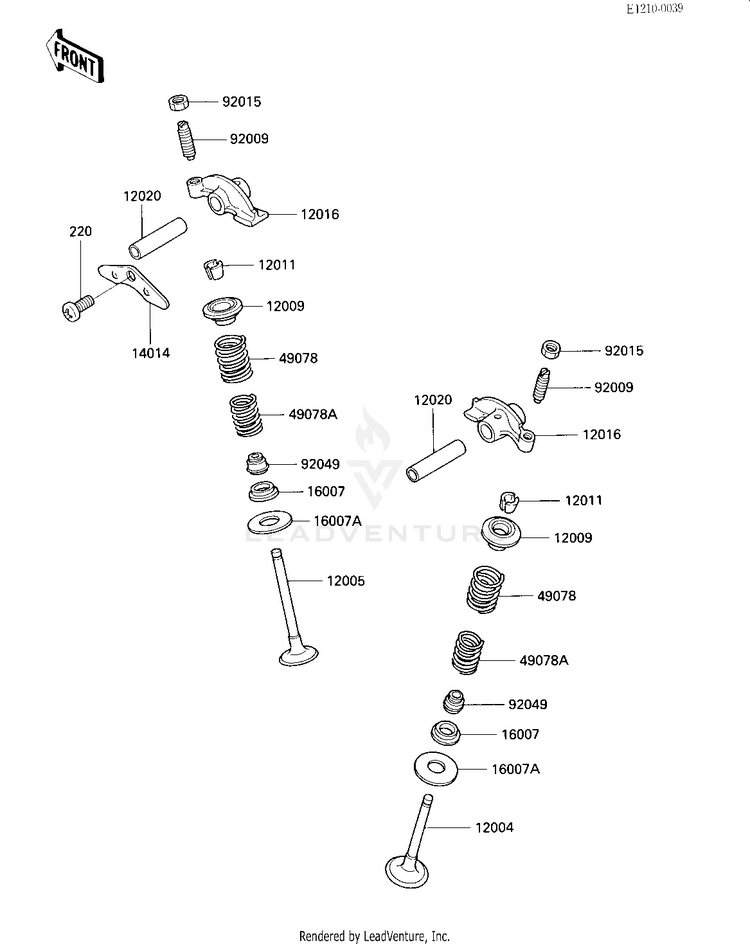 E1210-0039

FRONT

92015
92009
12020
12016
220
12011
12009
14014
49078
49078A
92049
16007
16007A
12005

92015
92009
12020
12016
12011
12009
49078
49078A
92049
16007
16007A
12004

LEADVENTURE

Rendered by LeadVenture, Inc.