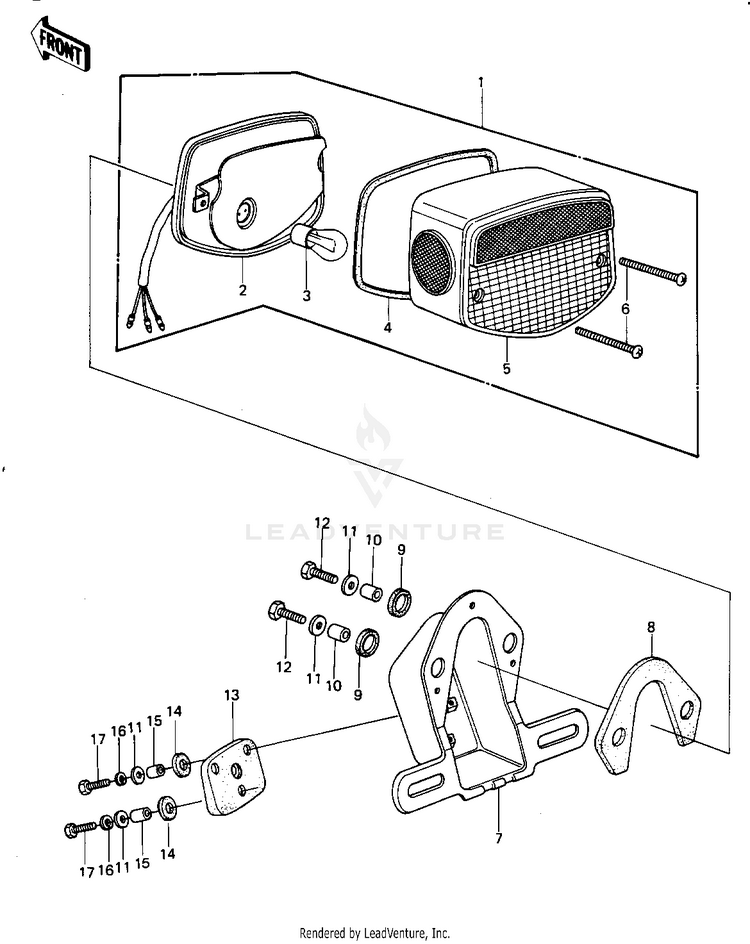 FRONT

1
2
3
4
5
6

LEADVENTURE

12 11 10 9
12 11 10 9
8
13
17 16 11 15 14
17 16 11 15 14
7

Rendered by LeadVenture, Inc.