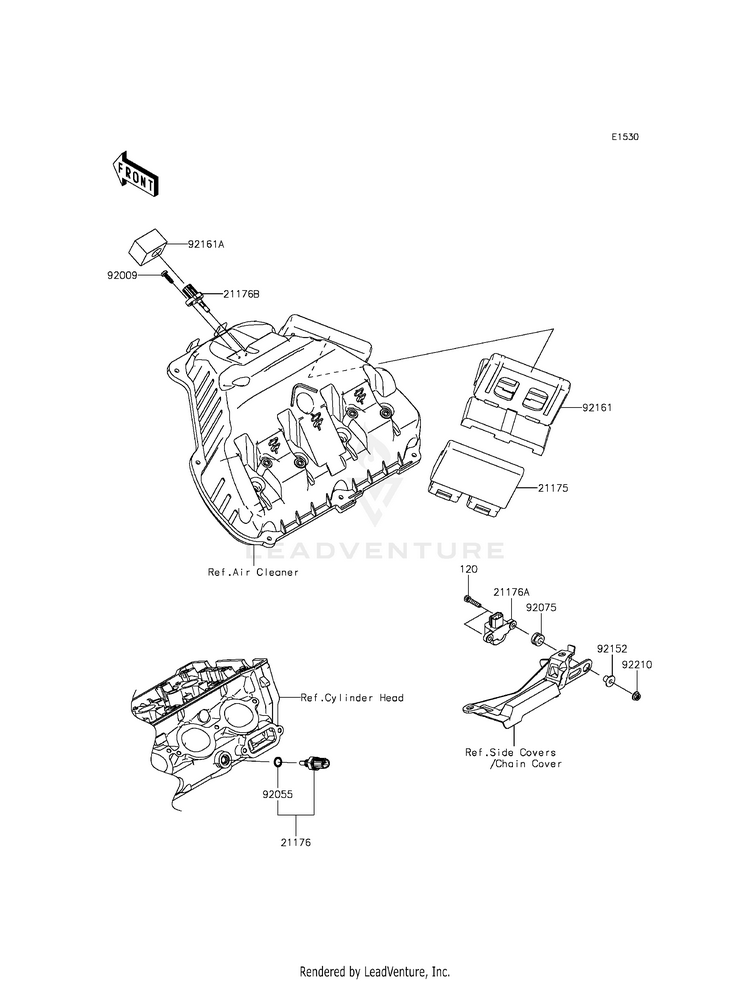 E1530

FRONT

92161A

92009

21176B

92161

21175

LEADVENTURE

Ref.Air Cleaner

120

21176A

92075

92152

92210

Ref.Cylinder Head

Ref.Side Covers /Chain Cover

92055

21176

Rendered by LeadVenture, Inc.