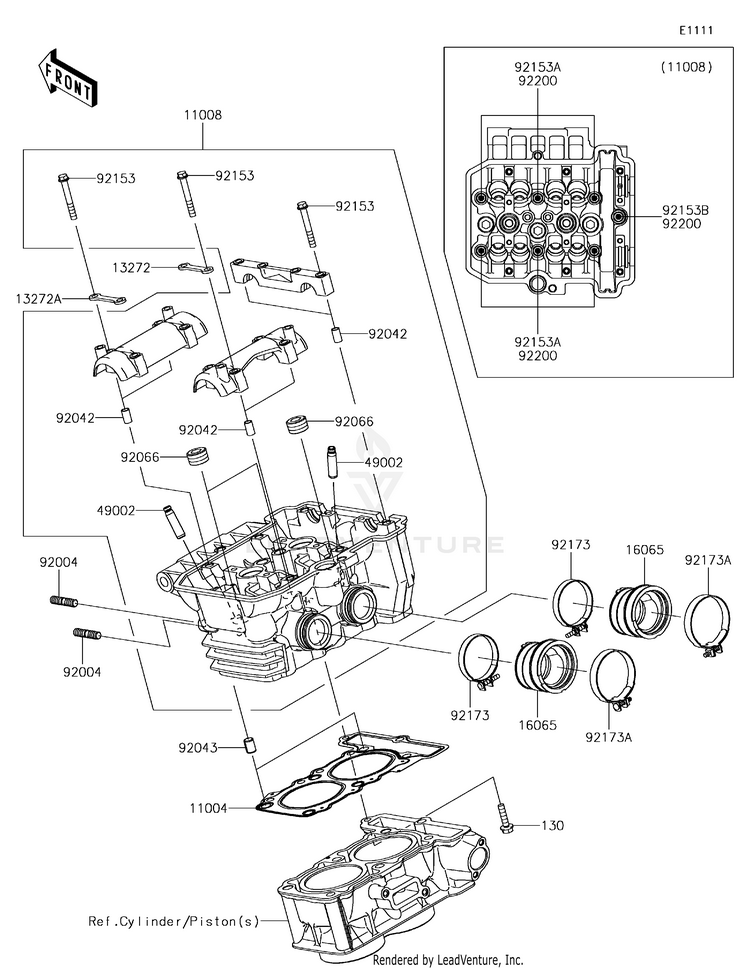 E1111

FRONT

92153A
92200

(11008)

92153B
92200

92153A
92200

11008

92153

92153

92153

13272

13272A

92042

92042

92042

92066

92066

49002

49002

92004

92004

92173

16065

92173A

92173

16065

92173A

92043

11004

130

Ref.Cylinder/Piston(s)

Rendered by LeadVenture, Inc.