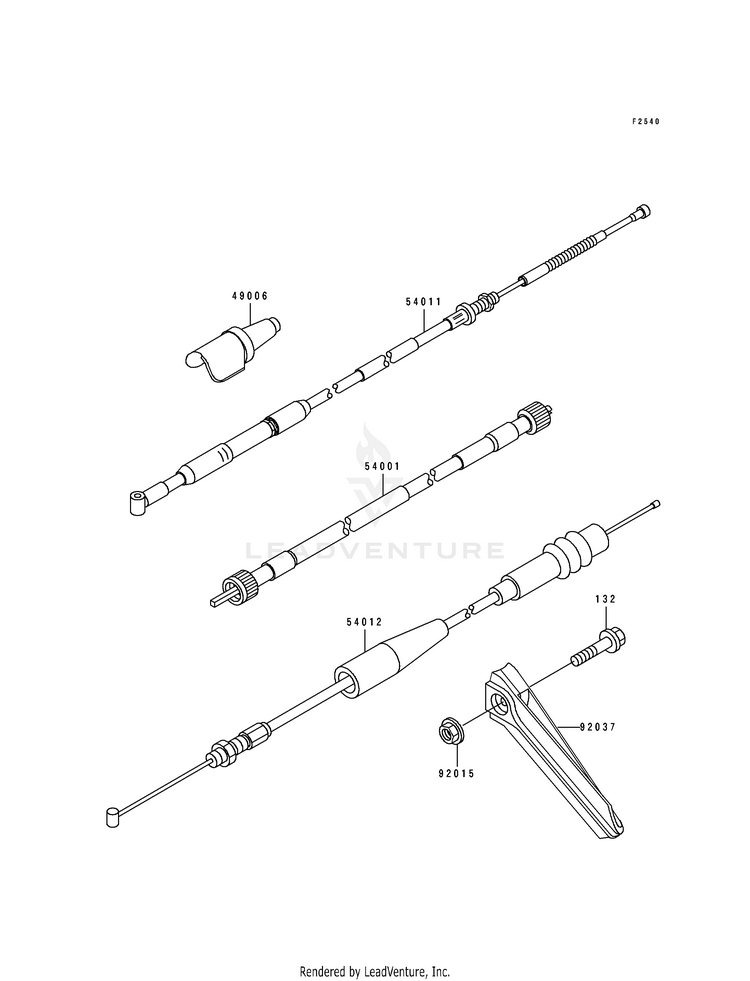 F2540

49006

54011

54001

LEADVENTURE

54012

132

92037

92015

Rendered by LeadVenture, Inc.