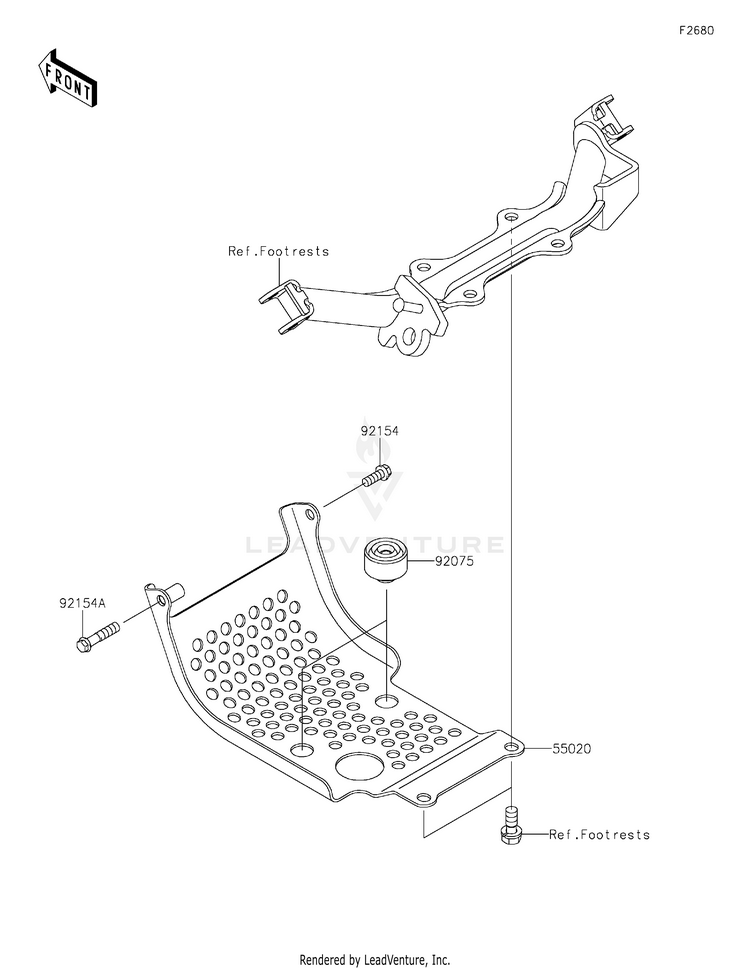 F2680

FRONT

Ref.Footrests

92154

LEADVENTURE

92075

92154A

55020

Ref.Footrests

Rendered by LeadVenture, Inc.