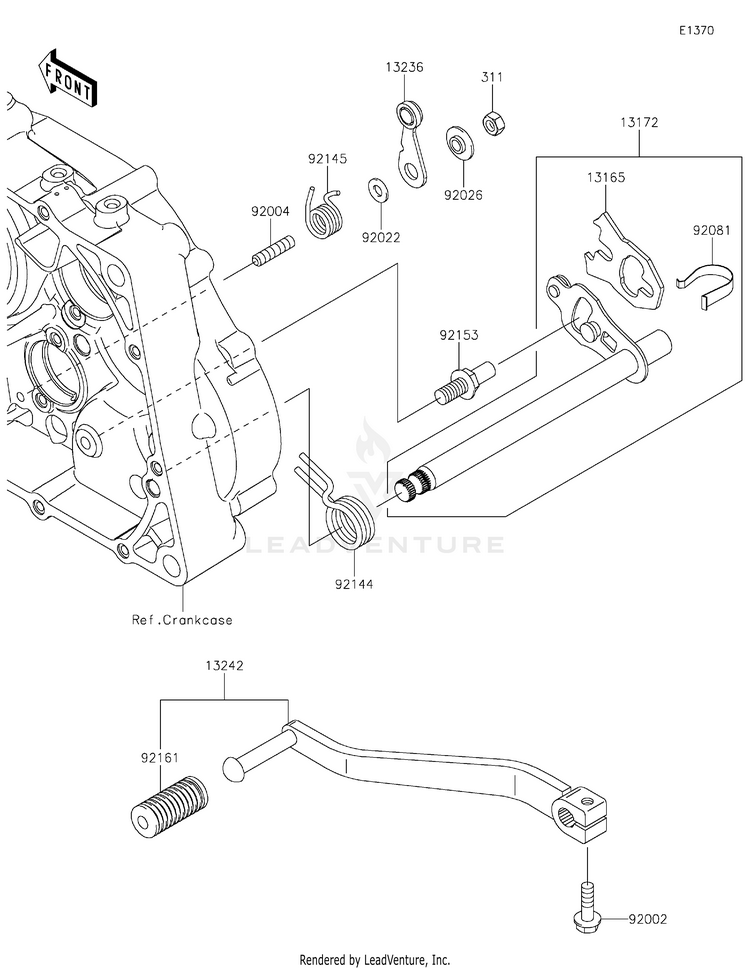 E1370

FRONT

13236

311

13172

92145

92026

13165

92004

92022

92081

92153

LEADVENTURE

92144

Ref.Crankcase

13242

92161

92002

Rendered by LeadVenture, Inc.