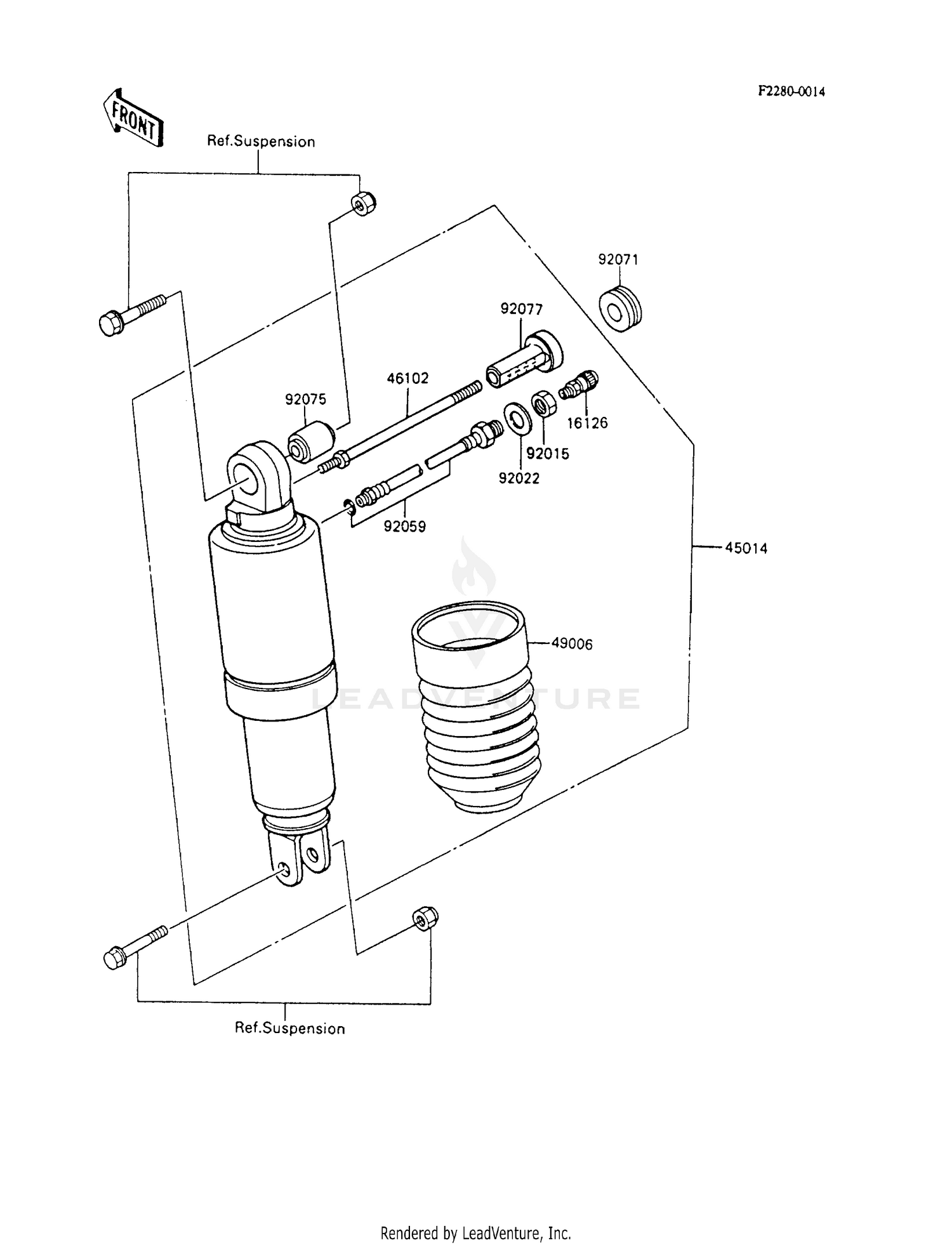 F2280-0014

FRONT

Ref.Suspension

92071

92077

46102

92075

16126

92015

92022

92059

45014

49006

LEADVENTURE

Ref.Suspension

Rendered by LeadVenture, Inc.