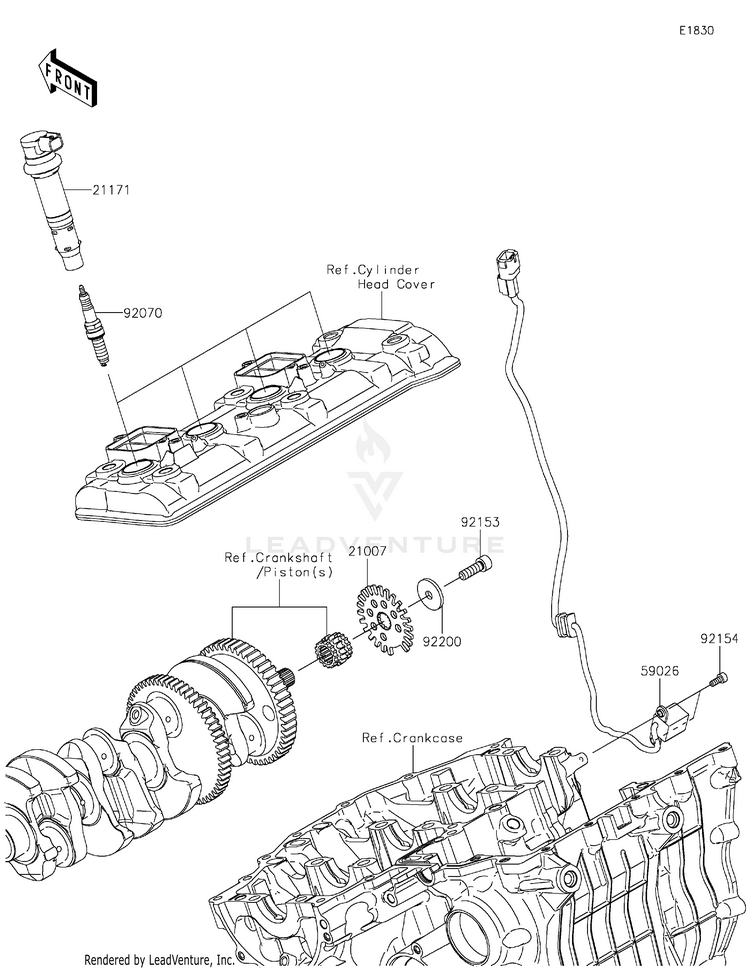 E1830

FRONT

21171

92070

Ref.Cylinder Head Cover

LEADVENTURE

92153

21007

Ref.Crankshaft /Piston(s)

92200

92154

59026

Ref.Crankcase

Rendered by LeadVenture, Inc.