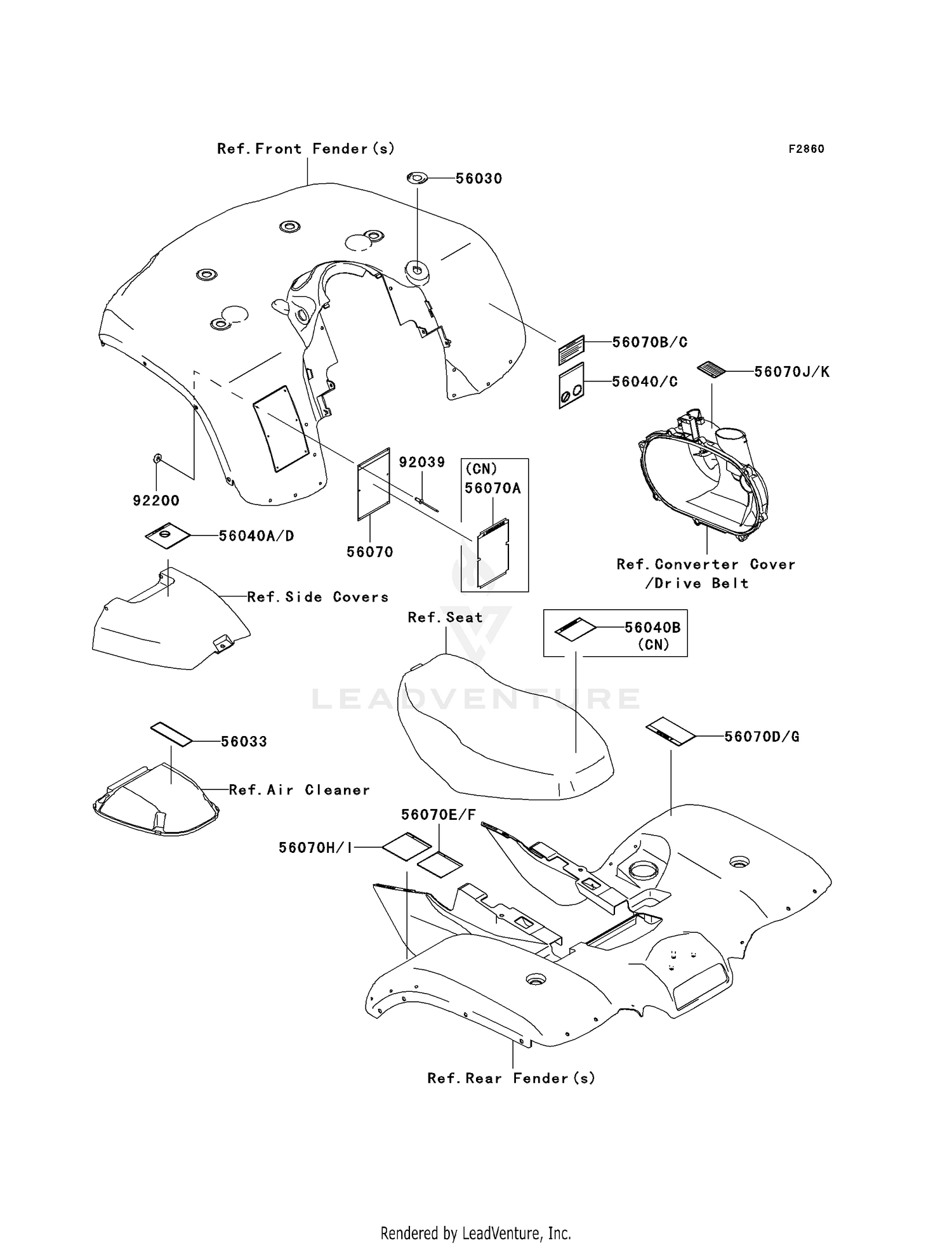 Ref. Front Fender(s)

F2860

56030

56070B/C

56040/C

56070J/K

92039

(CN)
56070A

92200

56040A/D

56070

Ref. Converter Cover /Drive Belt

Ref. Side Covers

Ref. Seat

56040B (CN)

LEADVENTURE

56033

56070D/G

Ref. Air Cleaner

56070E/F

56070H/I

Ref. Rear Fender(s)

Rendered by LeadVenture, Inc.