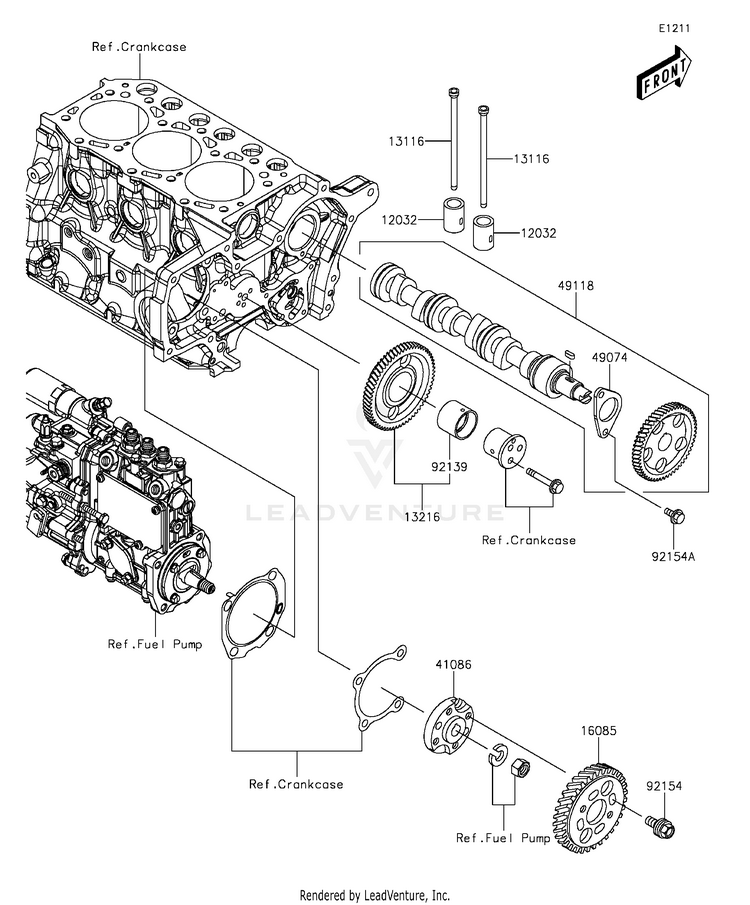 E1211

FRONT

Ref.Crankcase

13116

13116

12032

12032

49118

49074

92139

13216

Ref.Crankcase

92154A

LEADVENTURE

Ref.Fuel Pump

41086

16085

92154

Ref.Crankcase

Ref.Fuel Pump

Rendered by LeadVenture, Inc.