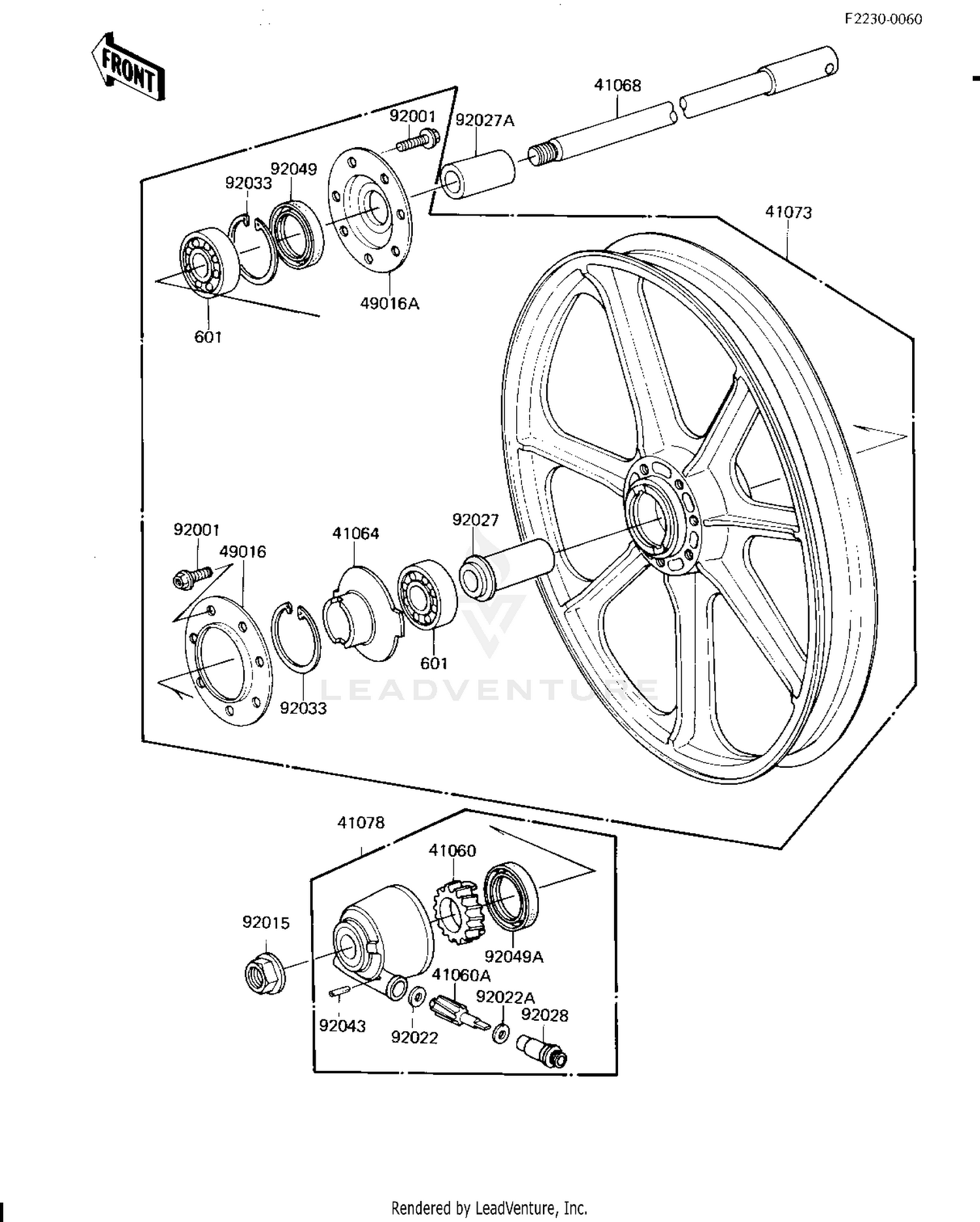 F2230-0060

FRONT

41068

92001

92027A

92049

92033

41073

49016A

601

92001

49016

41064

92027

601

92033

LEADVENTURE

41078

41060

92015

92049A

41060A

92022A

92028

92043

92022

Rendered by LeadVenture, Inc.