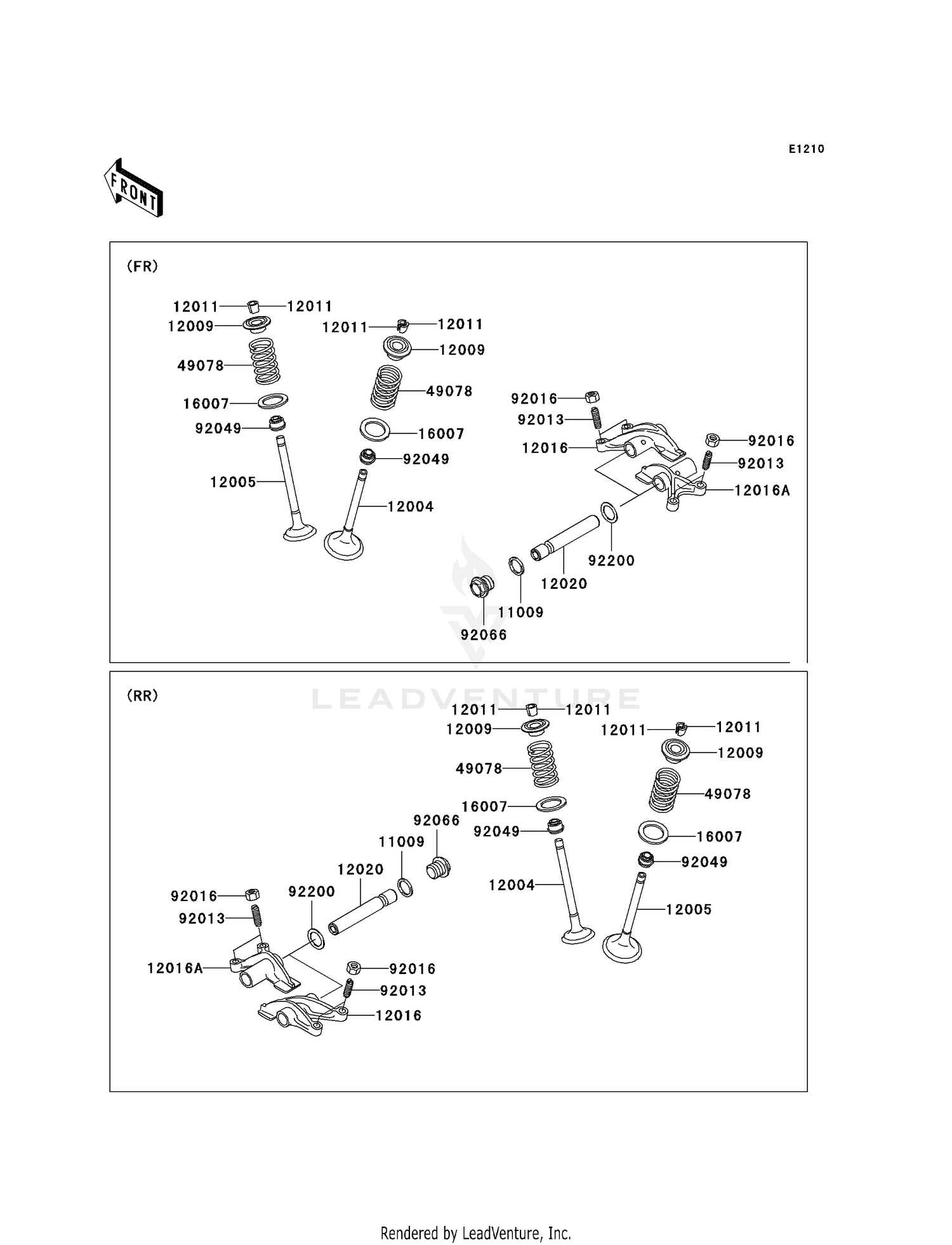 E1210

FRONT

(FR)

12011 12011
12009
49078
16007
92049
12005
12011 12011
12009
49078
16007
92049
12004
92016
92013
12016
92016
92013
12016A
92200
12020
11009
92066

LEADVENTURE

(RR)

12011 12011
12009
49078
16007
92049
12004
12011 12011
12009
49078
16007
92049
12005
92066
11009
12020
92200
92016
92013
12016A
92016
92013
12016

Rendered by LeadVenture, Inc.