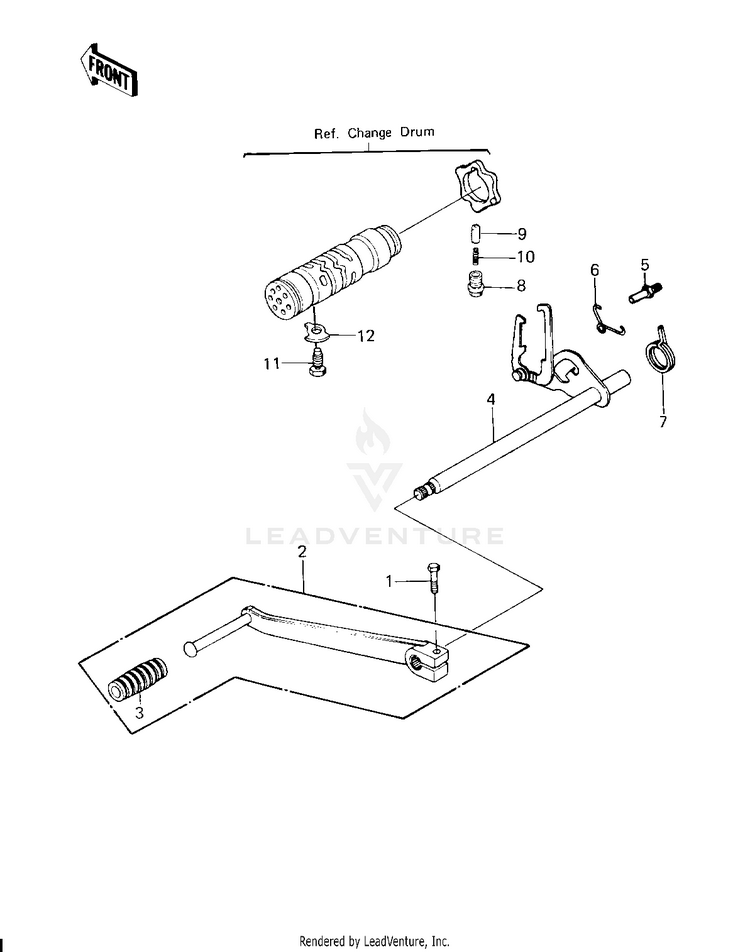 FRONT

Ref. Change Drum

9
10
8
6
5
12
11
7
4

LEADVENTURE

2
1
3

Rendered by LeadVenture, Inc.