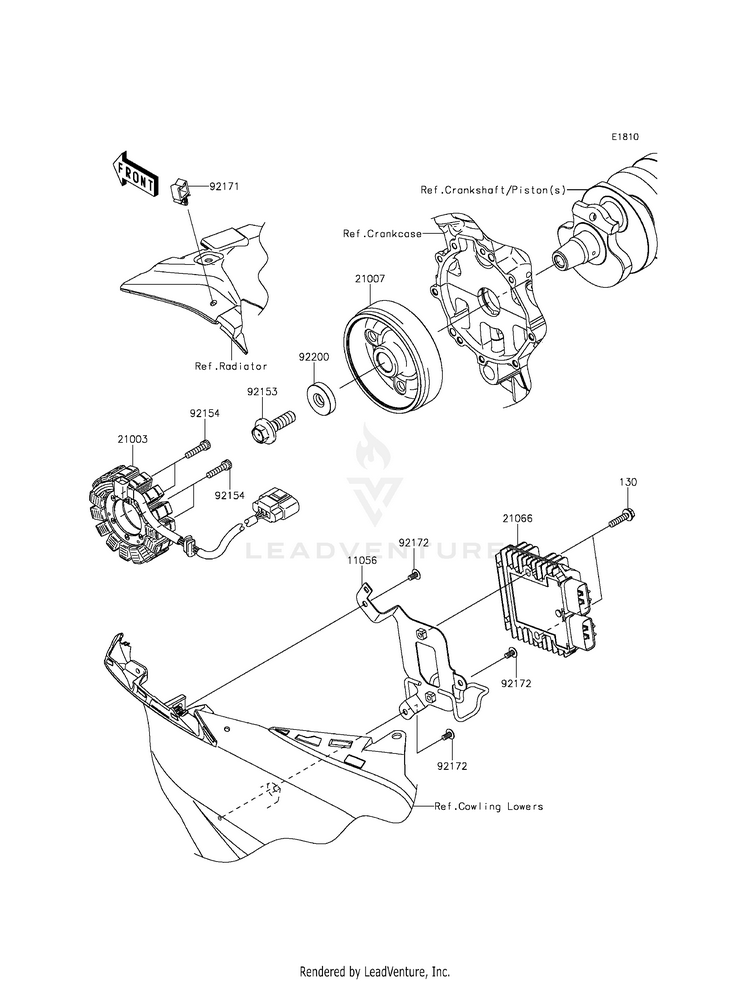 E1810

FRONT

92171

Ref.Crankshaft/Piston(s)

Ref.Crankcase

21007

Ref.Radiator

92200

92153

92154

21003

92154

LEADVENTURE

130

21066

92172

11056

92172

92172

Ref.Cowling Lowers

Rendered by LeadVenture, Inc.